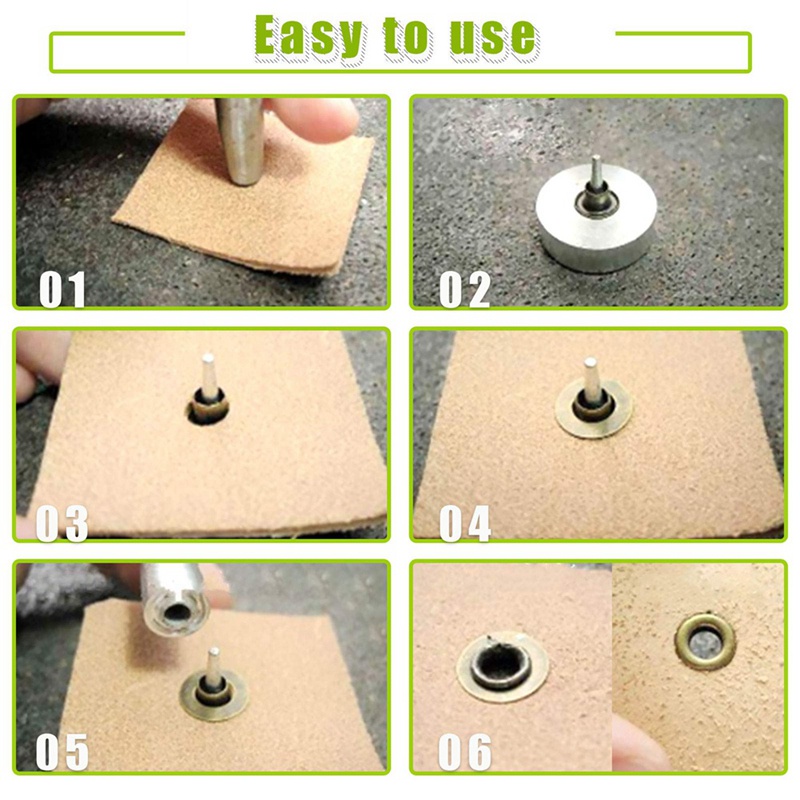 Easy to use

01

02

03

04

05

06