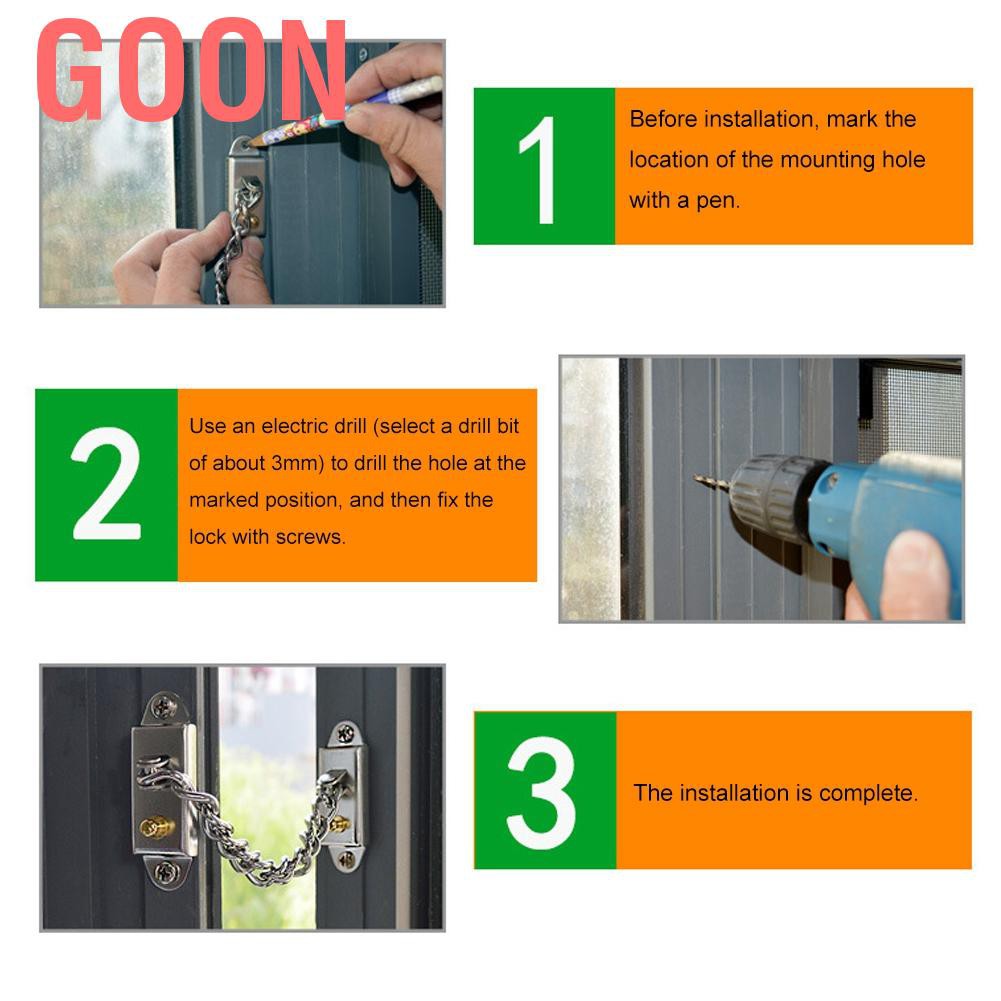 GOON

1

Before installation, mark the location of the mounting hole with a pen.

2

Use an electric drill (select a drill bit of about 3mm) to drill the hole at the marked position, and then fix the lock with screws.

3

The installation is complete.