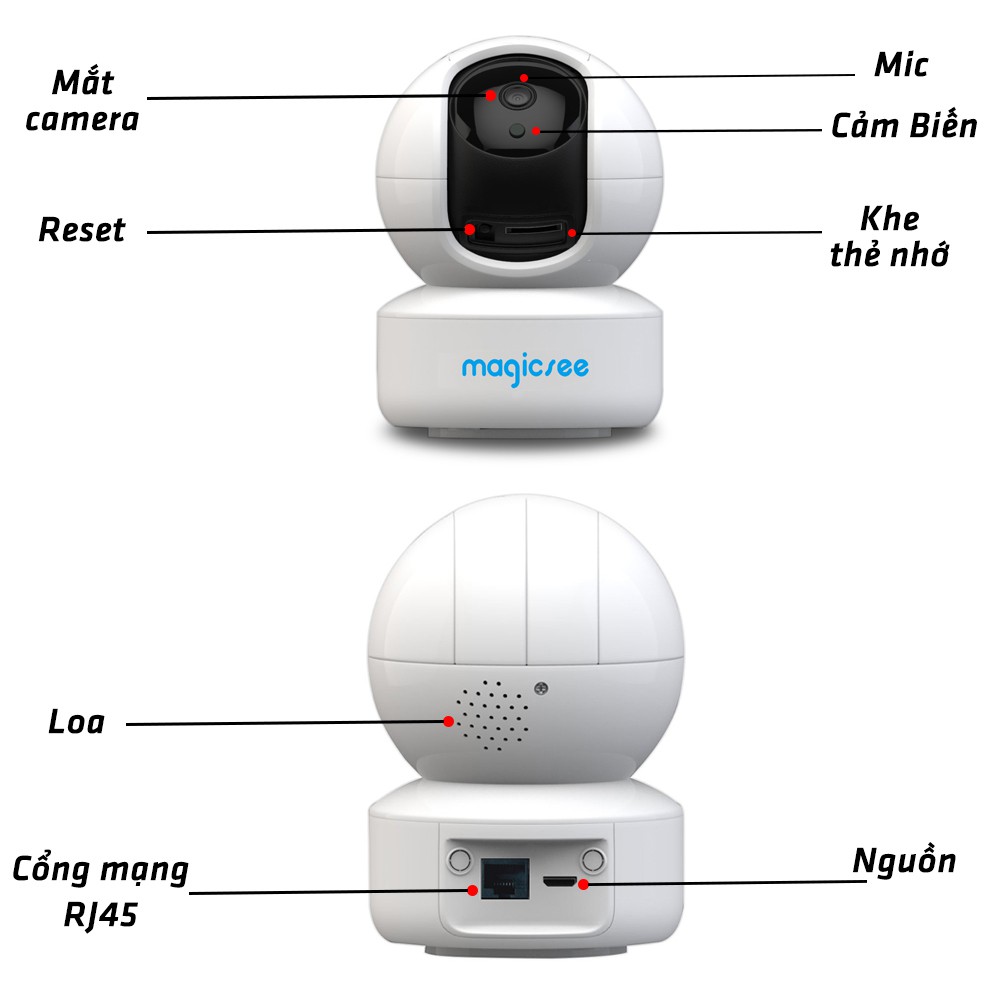 Mắt camera

Mic

Cảm Biến

Reset

Khe thẻ nhớ

magicsee

Loa

Cổng mạng RJ45

Nguồn