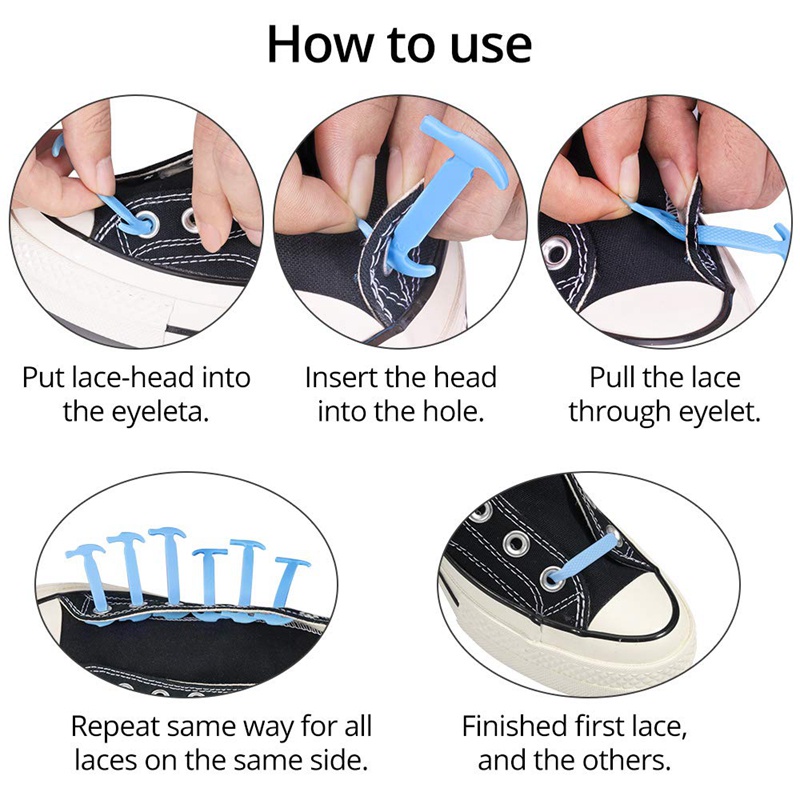 How to use

Put lace-head into the eyeleta.

Insert the head into the hole.

Pull the lace through eyelet.

Repeat same way for all laces on the same side.

Finished first lace, and the others.