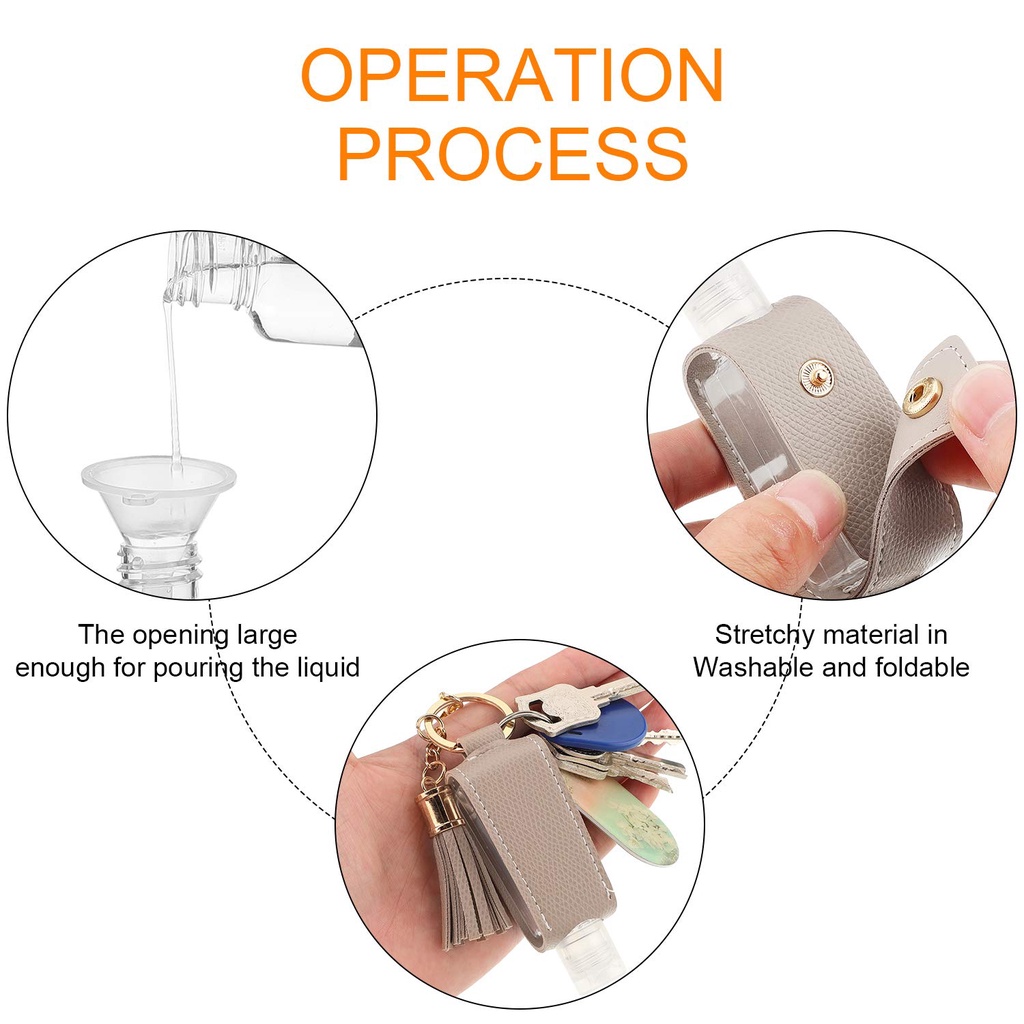 OPERATION PROCESS

The opening large enough for pouring the liquid

Stretchy material in Washable and foldable