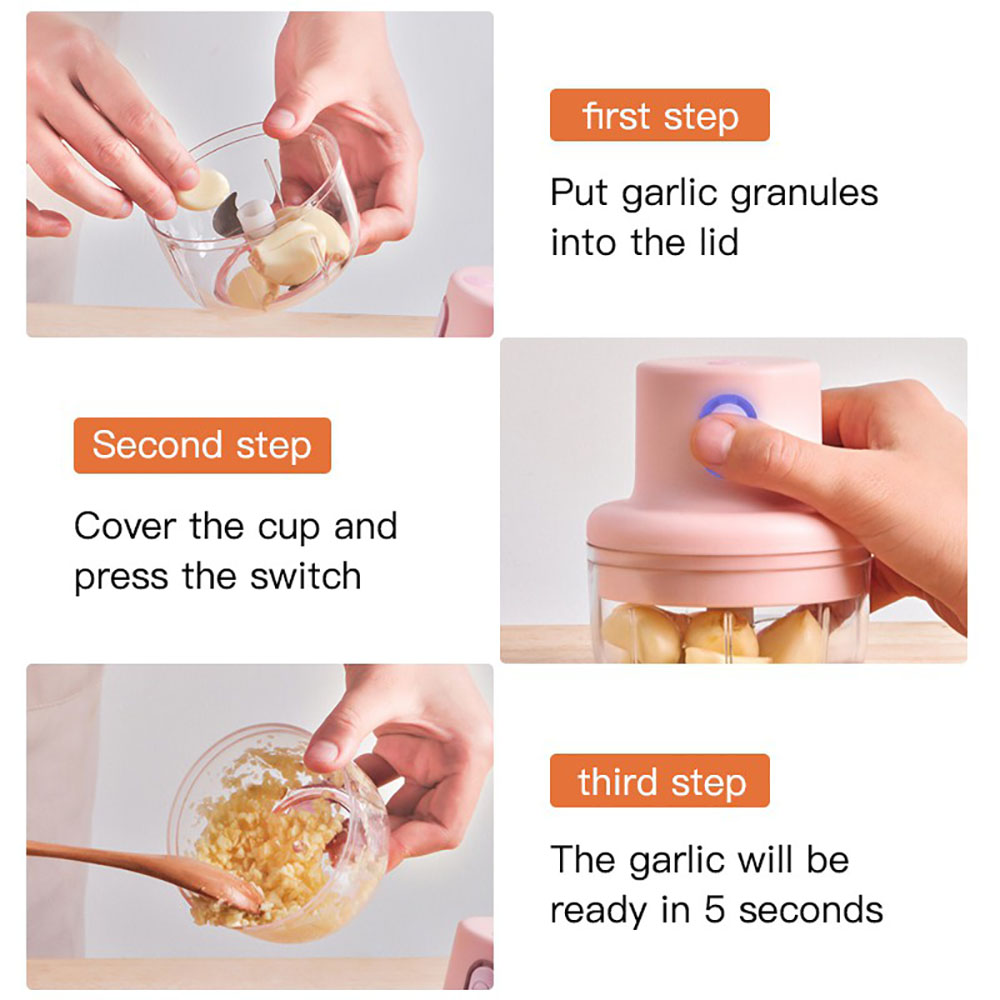 first step

Put garlic granules into the lid

Second step

Cover the cup and press the switch

third step

The garlic will be ready in 5 seconds