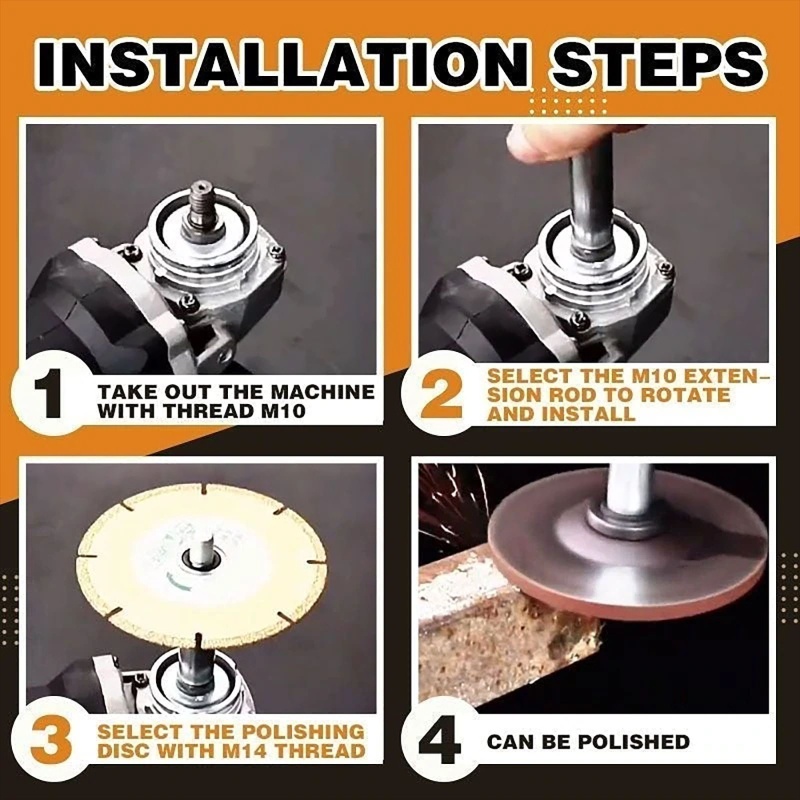 INSTALLATION STEPS

1 TAKE OUT THE MACHINE WITH THREAD M10

2 SELECT THE M10 EXTENSION ROD TO ROTATE AND INSTALL

3 SELECT THE POLISHING DISC WITH M14 THREAD

4 CAN BE POLISHED