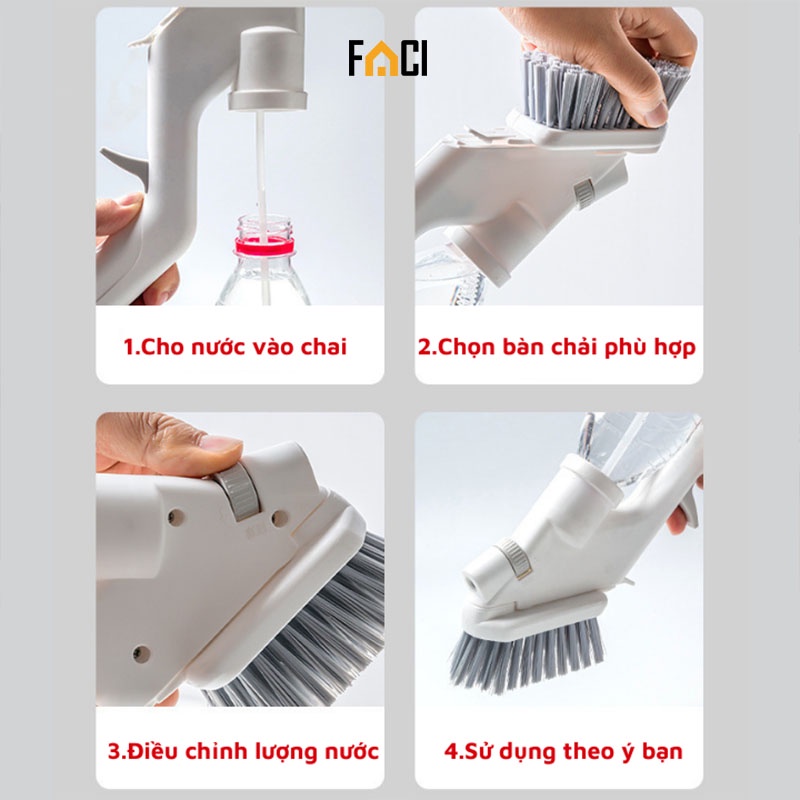 FACI

1.Cho nước vào chai

2.Chọn bàn chải phù hợp

3.Điều chỉnh lượng nước

4.Sử dụng theo ý bạn