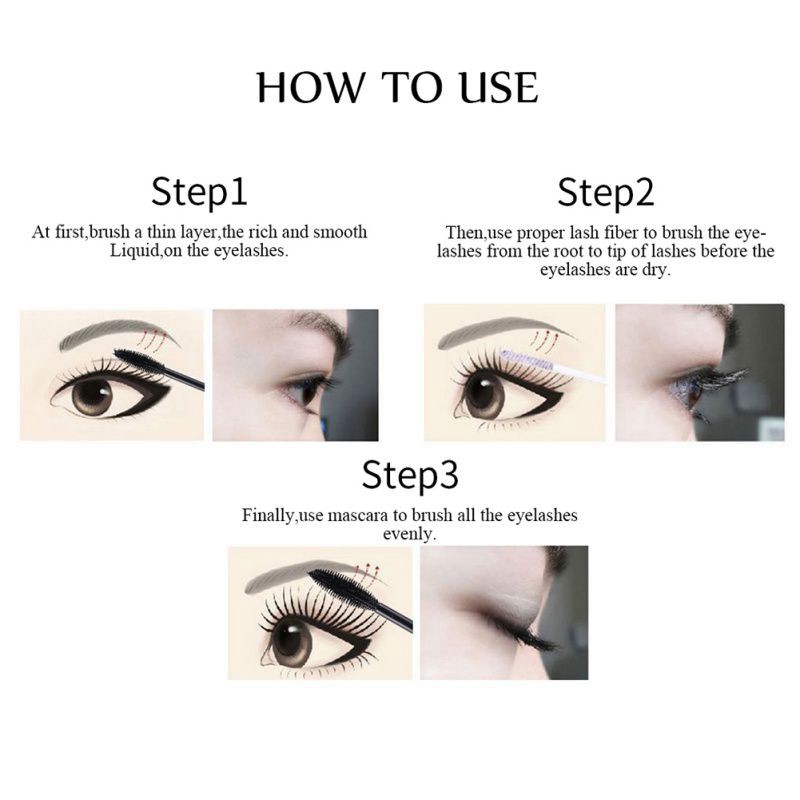 HOW TO USE

Step1

At first,brush a thin layer,the rich and smooth Liquid,on the eyelashes.

Step2

Then,use proper lash fiber to brush the eyelashes from the root to tip of lashes before the eyelashes are dry.

Step3

Finally,use mascara to brush all the eyelashes evenly.