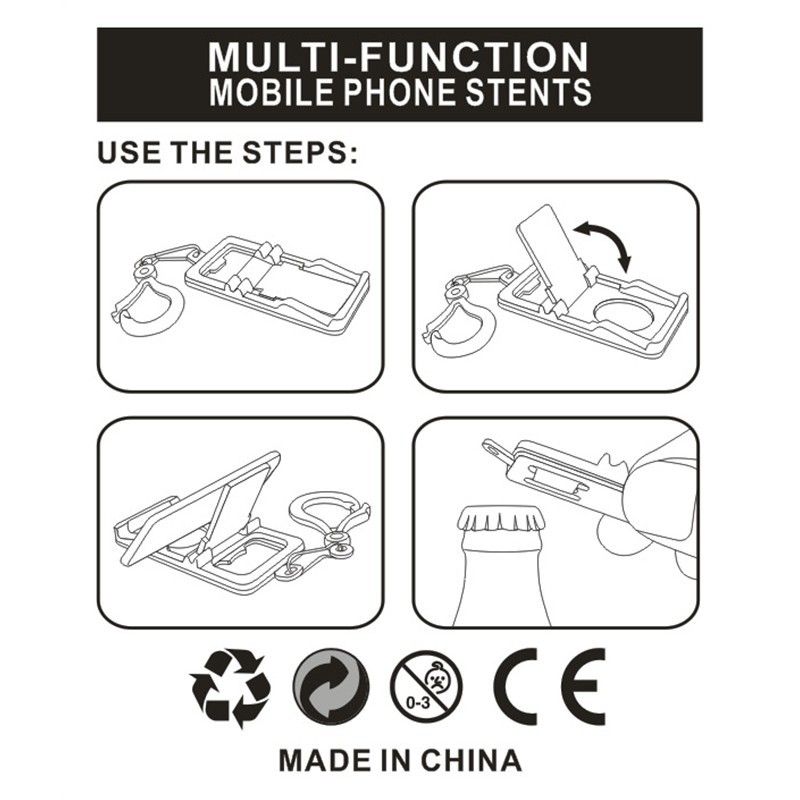 MULTI-FUNCTION
MOBILE PHONE STENTS

USE THE STEPS:

0-3

CE

MADE IN CHINA