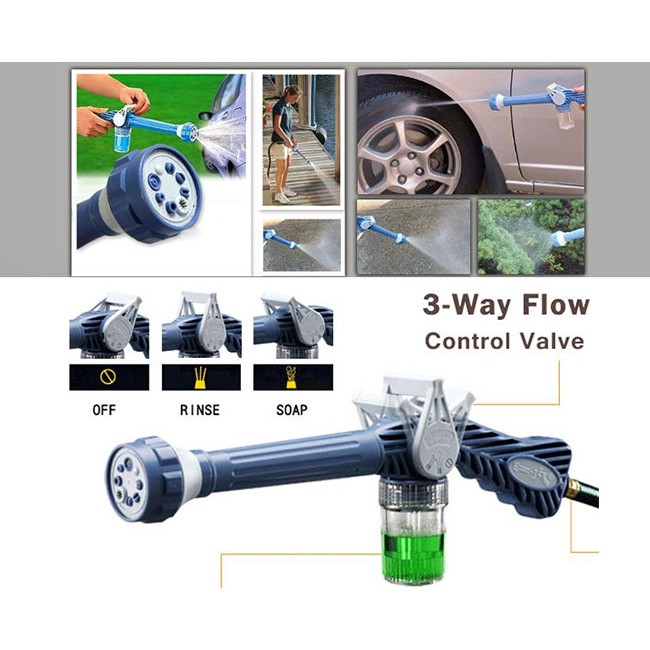 3-Way Flow
Control Valve

OFF

RINSE

SOAP