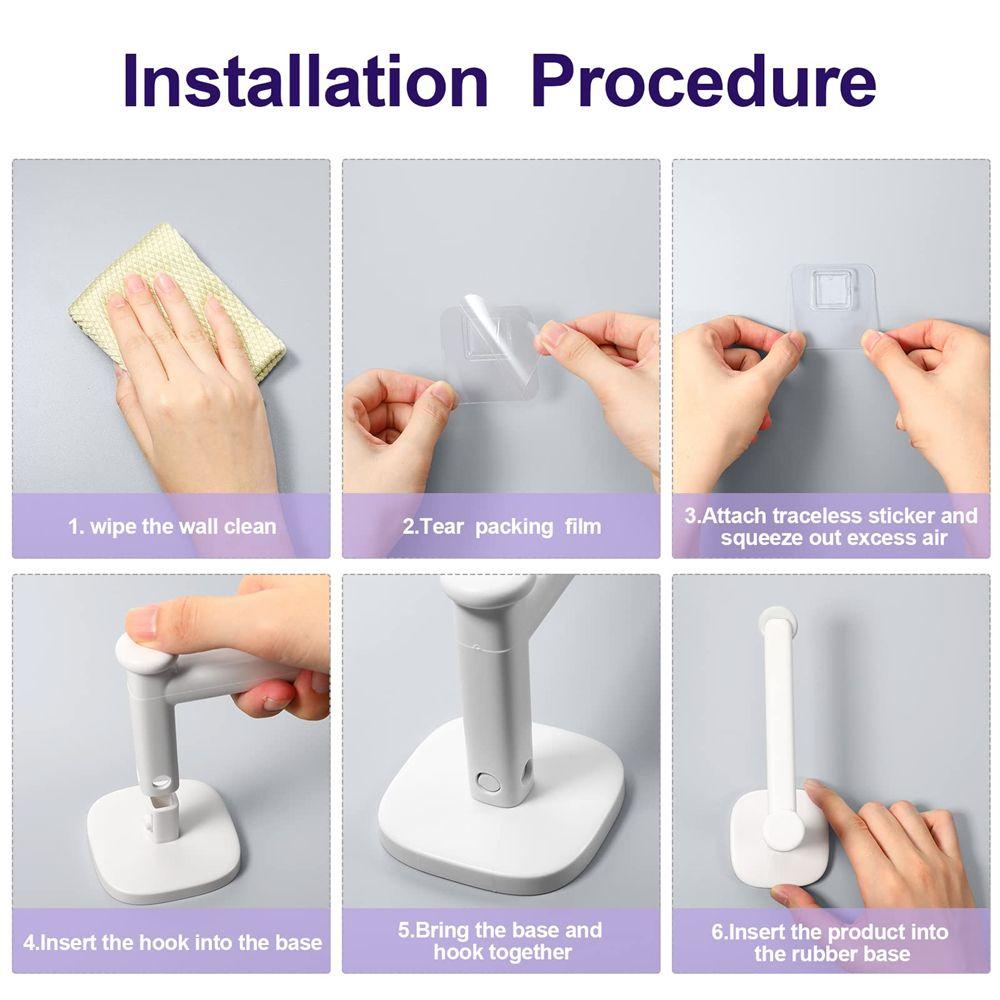 Installation Procedure

1. wipe the wall clean

2.Tear packing film

3.Attach traceless sticker and squeeze out excess air

4.Insert the hook into the base

5.Bring the base and hook together

6.Insert the product into the rubber base