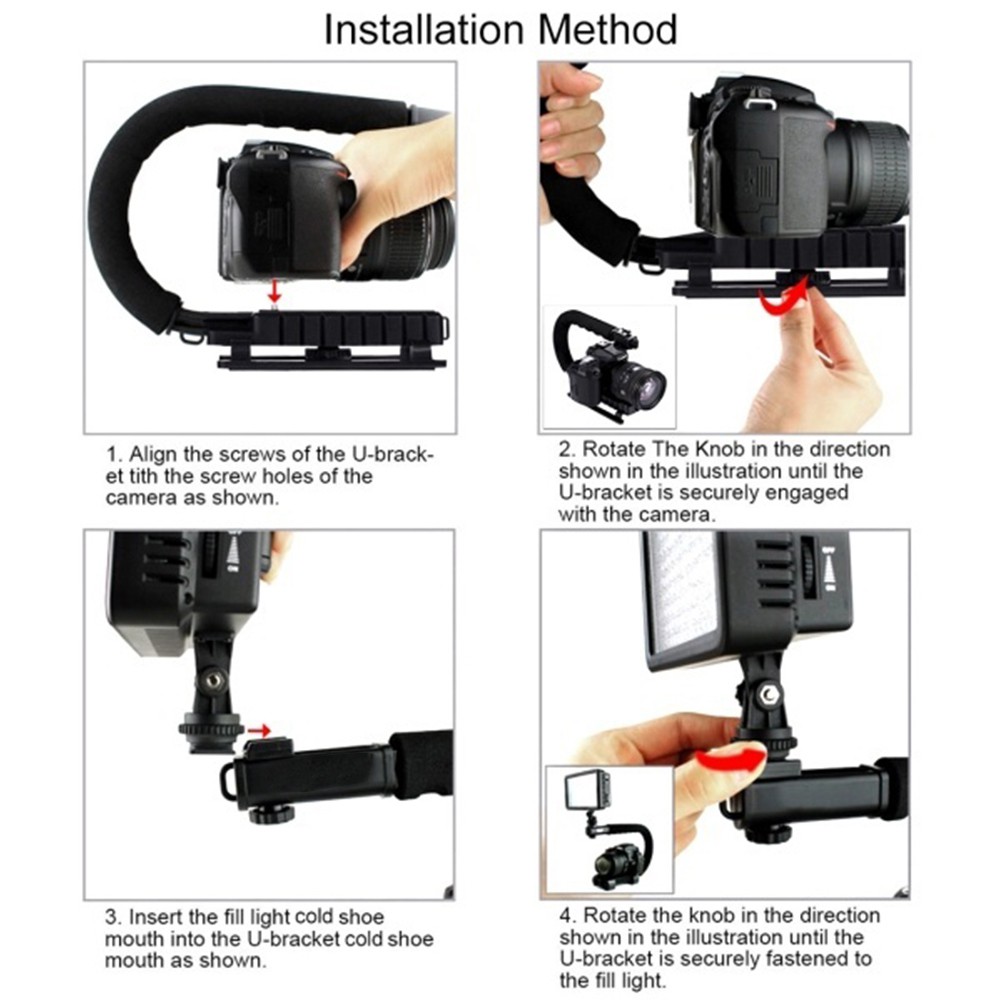 Installation Method

1. Align the screws of the U-bracket tith the screw holes of the camera as shown.

2. Rotate The Knob in the direction shown in the illustration until the U-bracket is securely engaged with the camera.

3. Insert the fill light cold shoe mouth into the U-bracket cold shoe mouth as shown.

4. Rotate the knob in the direction shown in the illustration until the U-bracket is securely fastened to the fill light.