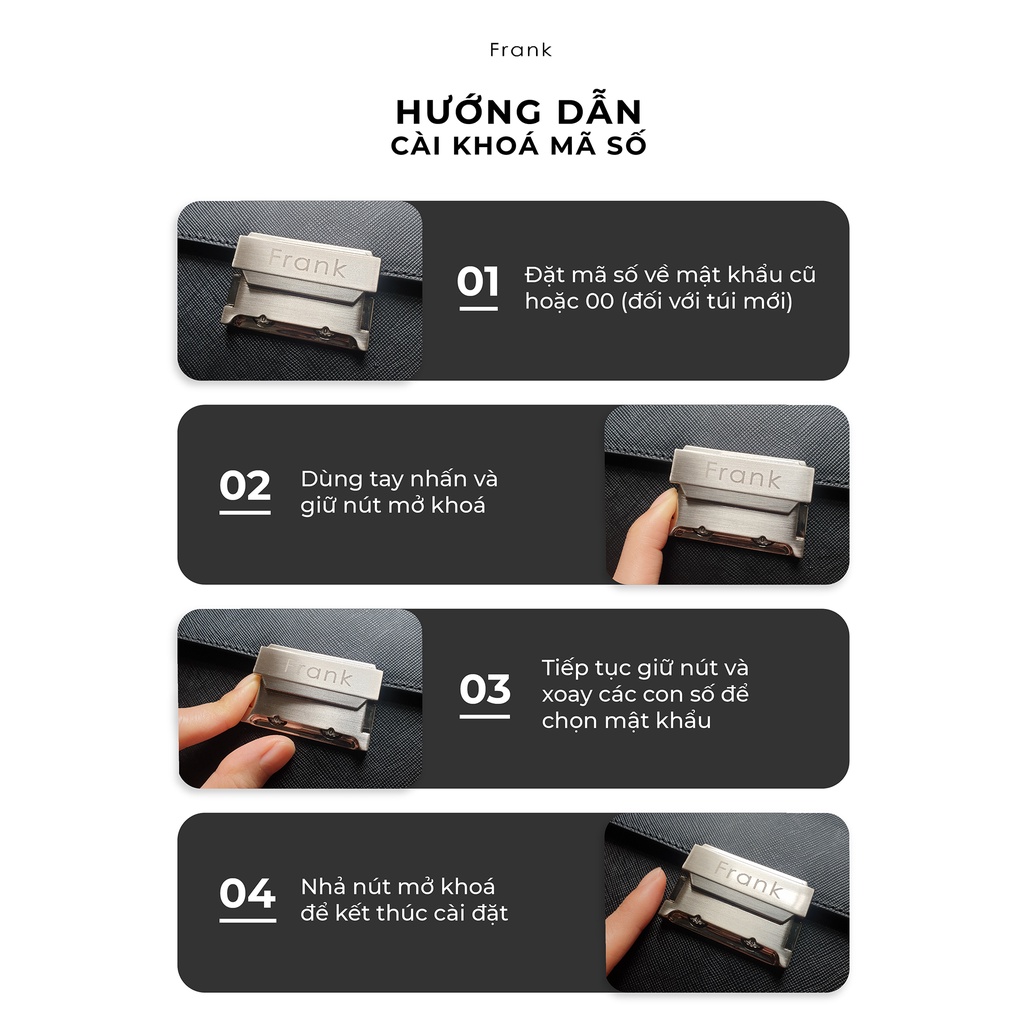 Frank

HƯỚNG DẪN
CÀI KHOÁ MÃ SỐ

Frank

01 Đặt mã số về mật khẩu cũ hoặc 00 (đối với túi mới)

02 Dùng tay nhấn và giữ nút mở khoá

Frank

Frank

03 Tiếp tục giữ nút và xoay các con số để chọn mật khẩu

04 Nhả nút mở khoá để kết thúc cài đặt

Frank