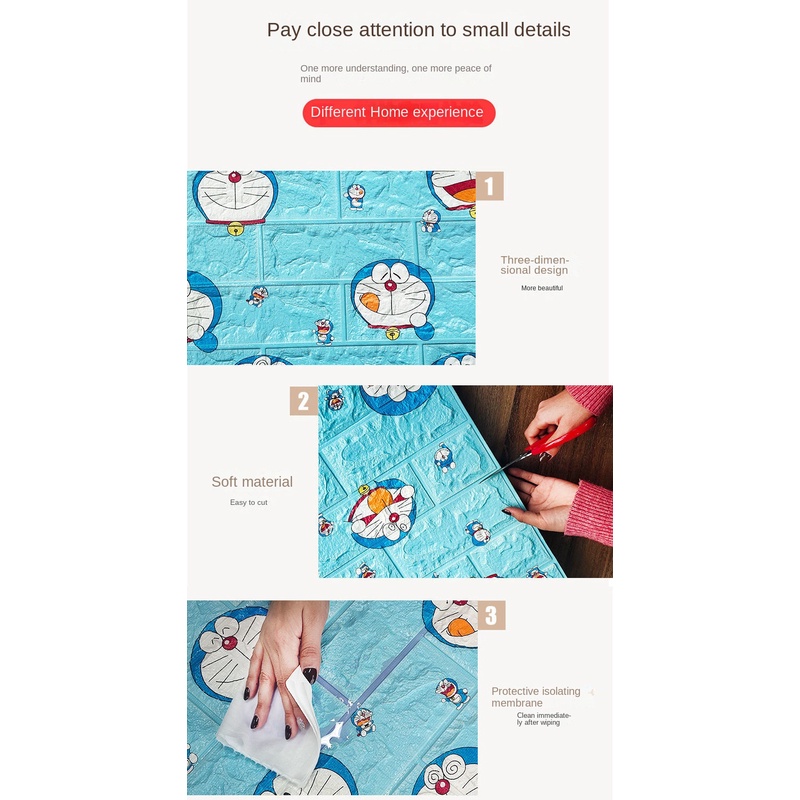 Pay close attention to small details

One more understanding, one more peace of mind

Different Home experience

1

Three-dimensional design

More beautiful

2

Soft material

Easy to cut

3

Protective isolating membrane

Clean immediately after wiping