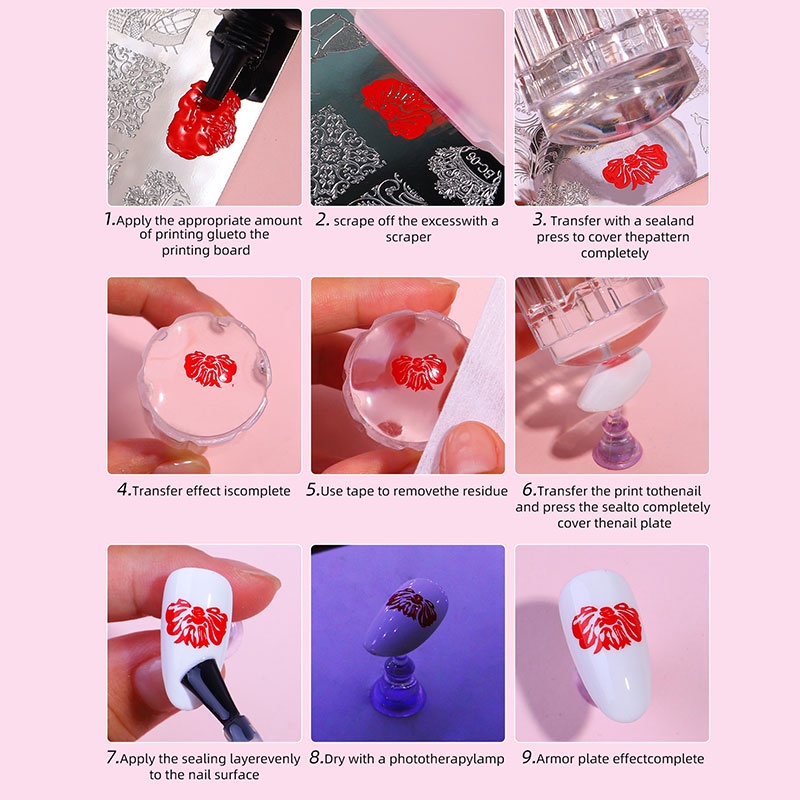 BC-05

1.Apply the appropriate amount of printing glueto the printing board

2. scrape off the excesswith a scraper

3. Transfer with a sealand press to cover thepattern completely

4.Transfer effect iscomplete

5.Use tape to removethe residue

6.Transfer the print tothenail and press the sealto completely cover thenail plate

7.Apply the sealing layerevenly to the nail surface

8.Dry with a phototherapylamp

9.Armor plate effectcomplete