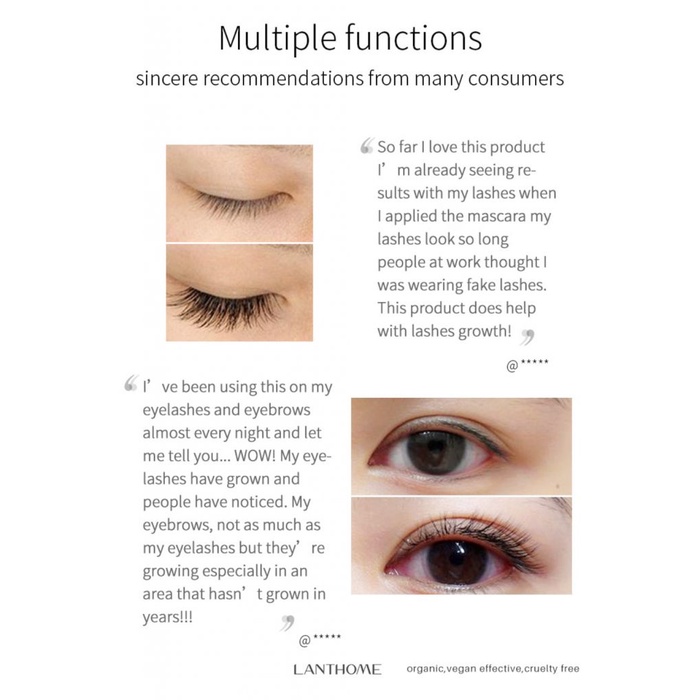 Multiple functions

sincere recommendations from many consumers

“ So far I love this product I’ m already seeing results with my lashes when I applied the mascara my lashes look so long people at work thought I was wearing fake lashes. This product does help with lashes growth! ”

@*****

“ I’ ve been using this on my eyelashes and eyebrows almost every night and let me tell you... WOW! My eyelashes have grown and people have noticed. My eyebrows, not as much as my eyelashes but they’ re growing especially in an area that hasn’ t grown in years!!! ”

@*****

LANTHOME organic,vegan effective,cruelty free