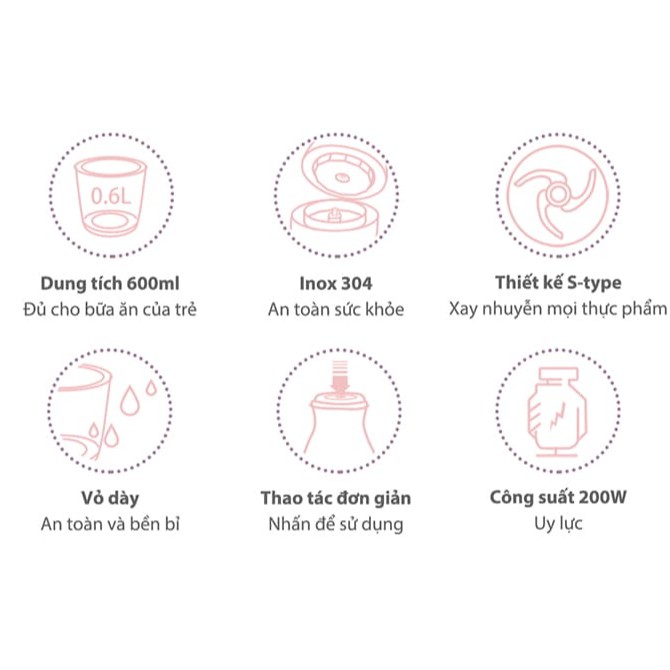 0.6L

Dung tích 600ml
Đủ cho bữa ăn của trẻ

Inox 304
An toàn sức khỏe

Thiết kế S-type
Xay nhuyễn mọi thực phẩm

Vỏ dày
An toàn và bền bỉ

Thao tác đơn giản
Nhấn để sử dụng

Công suất 200W
Uy lực