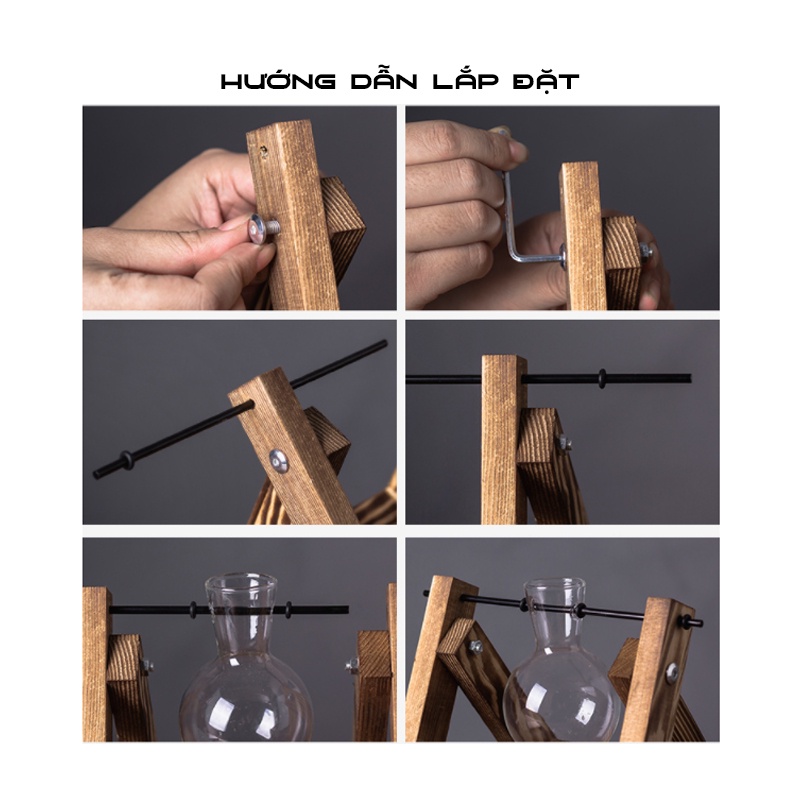 HƯỚNG DẪN LẮP ĐẶT