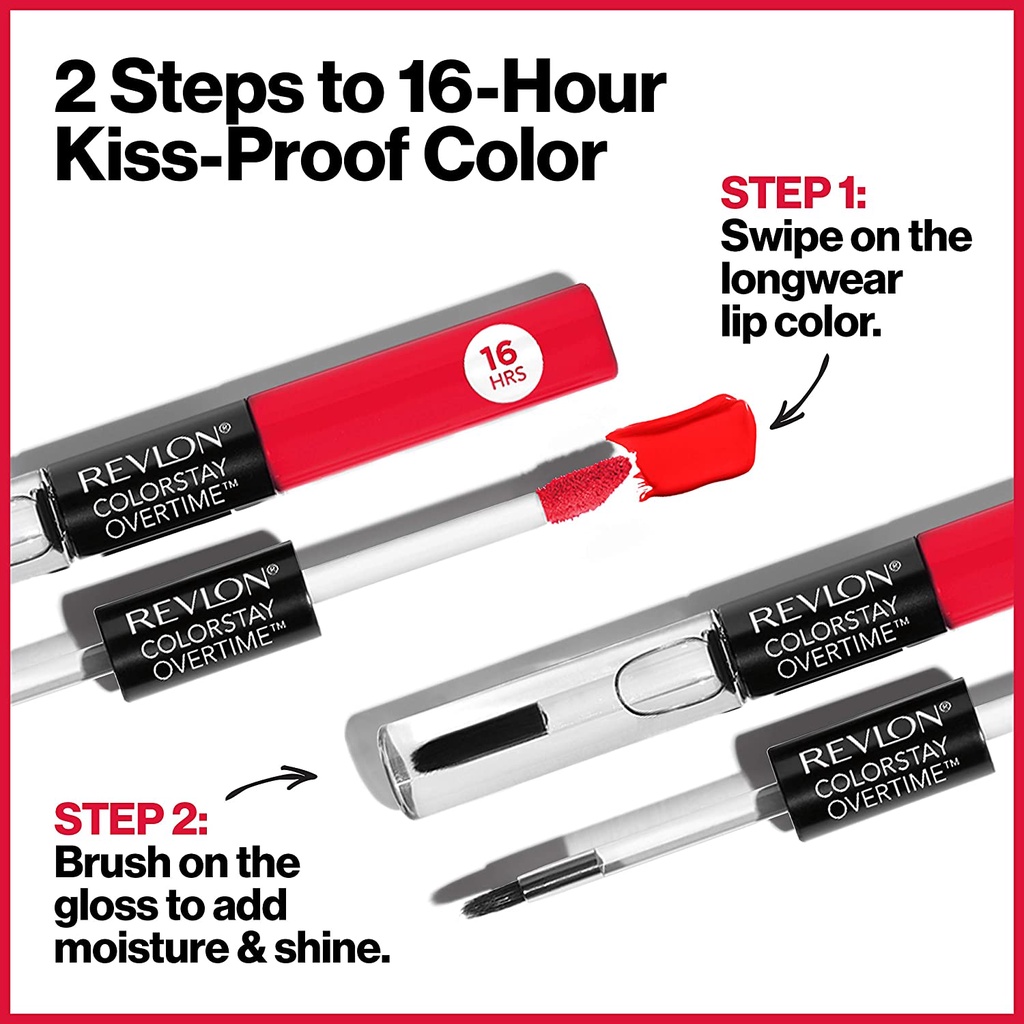 2 Steps to 16-Hour Kiss-Proof Color

STEP 1:
Swipe on the longwear lip color.

16 HRS

REVLON® COLORSTAY OVERTIME™

REVLON® COLORSTAY OVERTIME™

REVLON® COLORSTAY OVERTIME™

REVLON® COLORSTAY OVERTIME™

STEP 2:
Brush on the gloss to add moisture & shine.