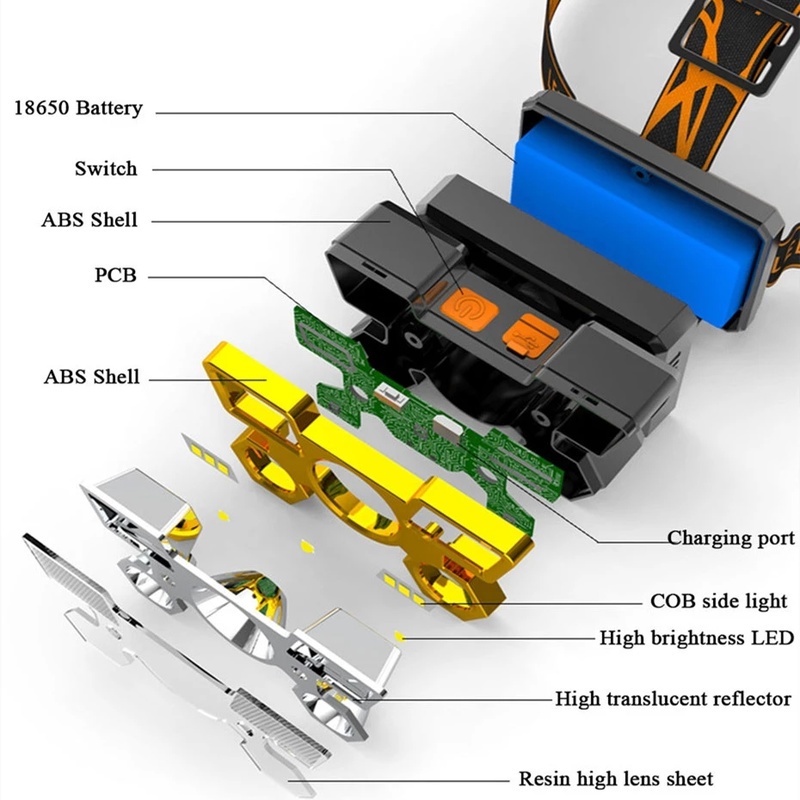 18650 Battery

Switch

ABS Shell

PCB

ABS Shell

Charging port

COB side light

High brightness LED

High translucent reflector

Resin high lens sheet