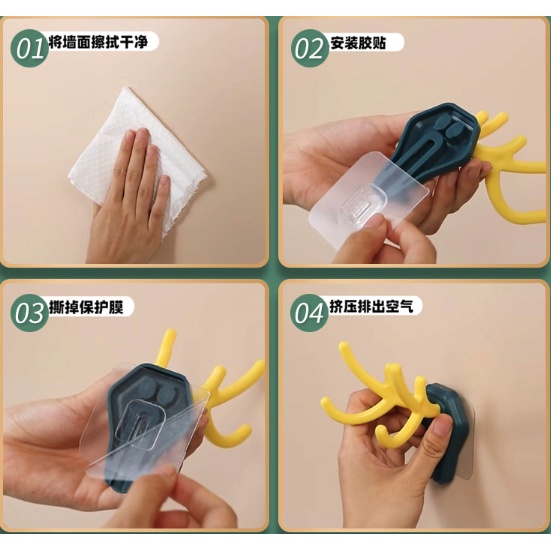 01 将墙面擦拭干净

02 安装胶贴

03 撕掉保护膜

04 挤压排出空气