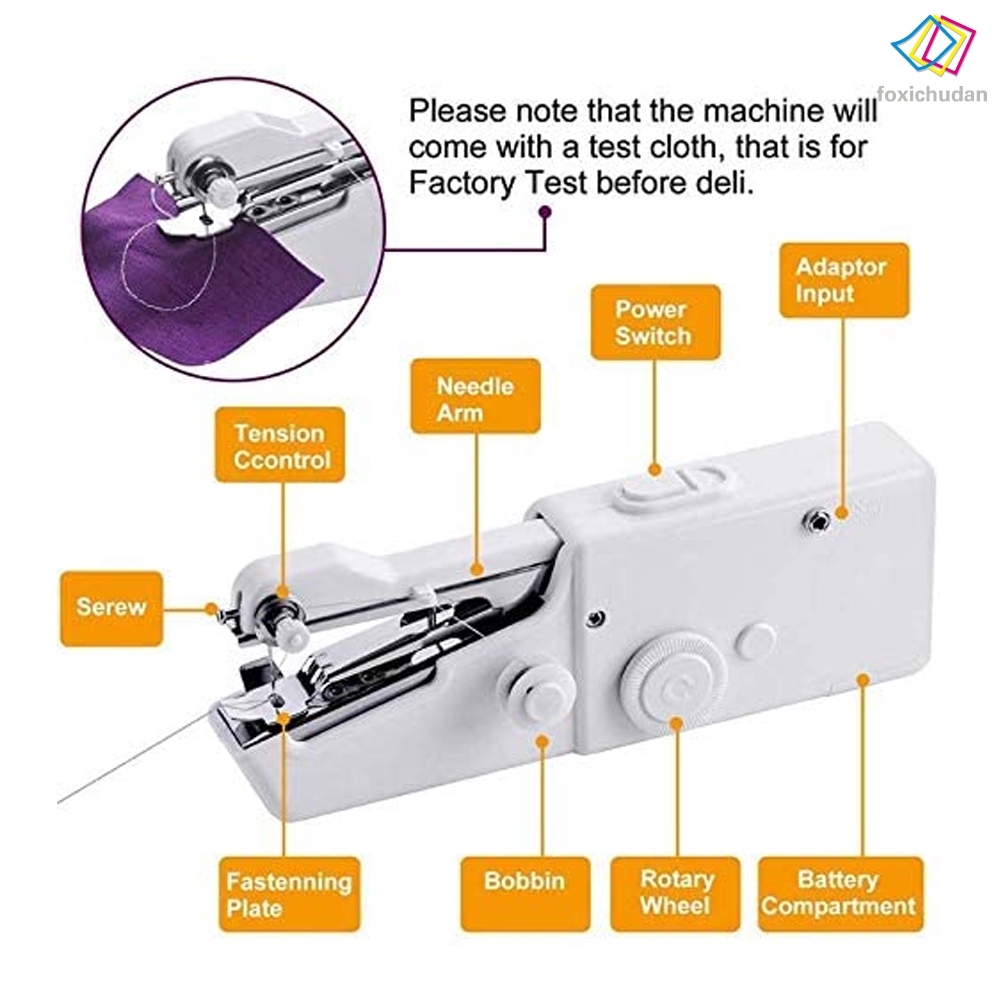 foxichudan

Please note that the machine will come with a test cloth, that is for Factory Test before deli.

Adaptor Input

Power Switch

Needle Arm

Tension Ccontrol

Serew

Fastenning Plate

Bobbin

Rotary Wheel

Battery Compartment