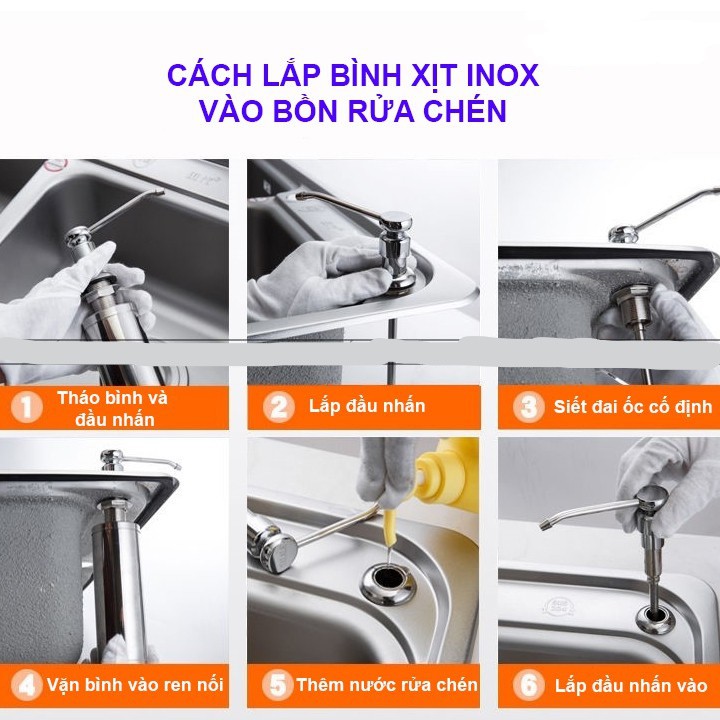 CÁCH LẮP BÌNH XỊT INOX
VÀO BỒN RỬA CHÉN

1 Tháo bình và đầu nhấn

2 Lắp đầu nhấn

3 Siết đai ốc cố định

4 Vặn bình vào ren nối

5 Thêm nước rửa chén

6 Lắp đầu nhấn vào