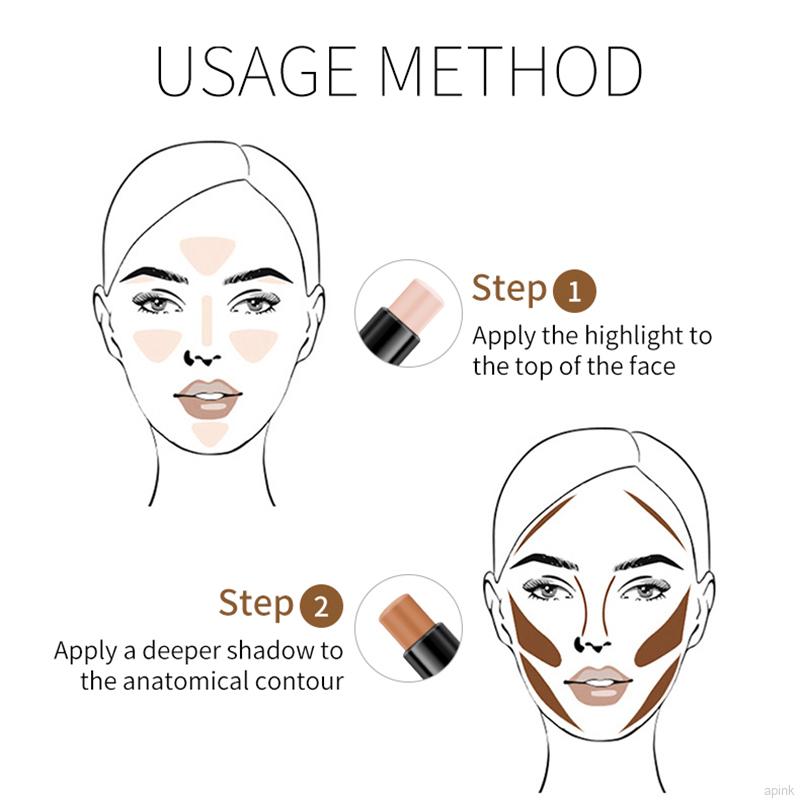 USAGE METHOD

Step 1
Apply the highlight to the top of the face

Step 2
Apply a deeper shadow to the anatomical contour

apink