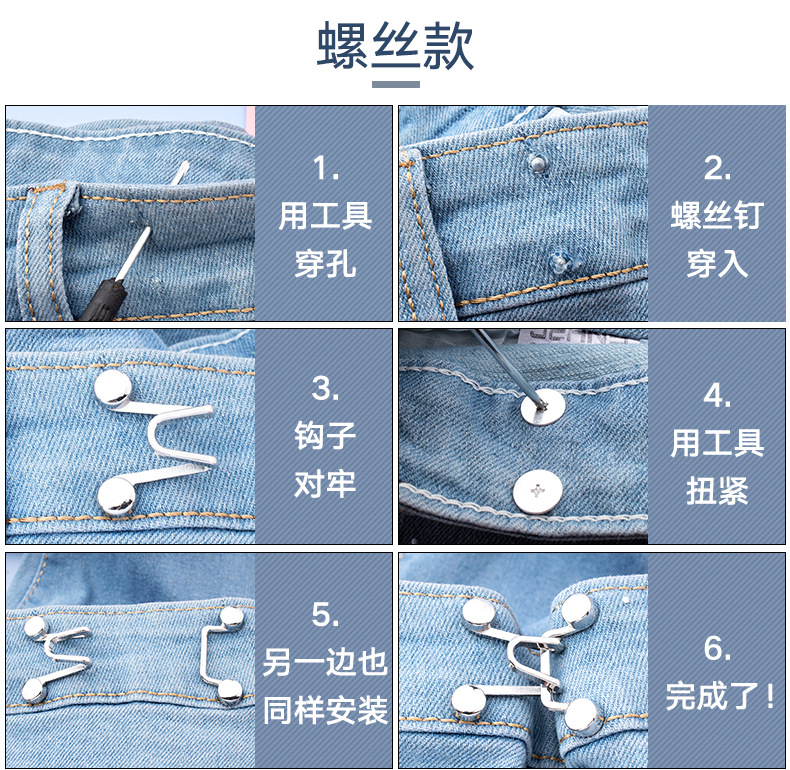 螺丝款

1.
用工具
穿孔

2.
螺丝钉
穿入

3.
钩子
对牢

4.
用工具
扭紧

5.
另一边也
同样安装

6.
完成了！