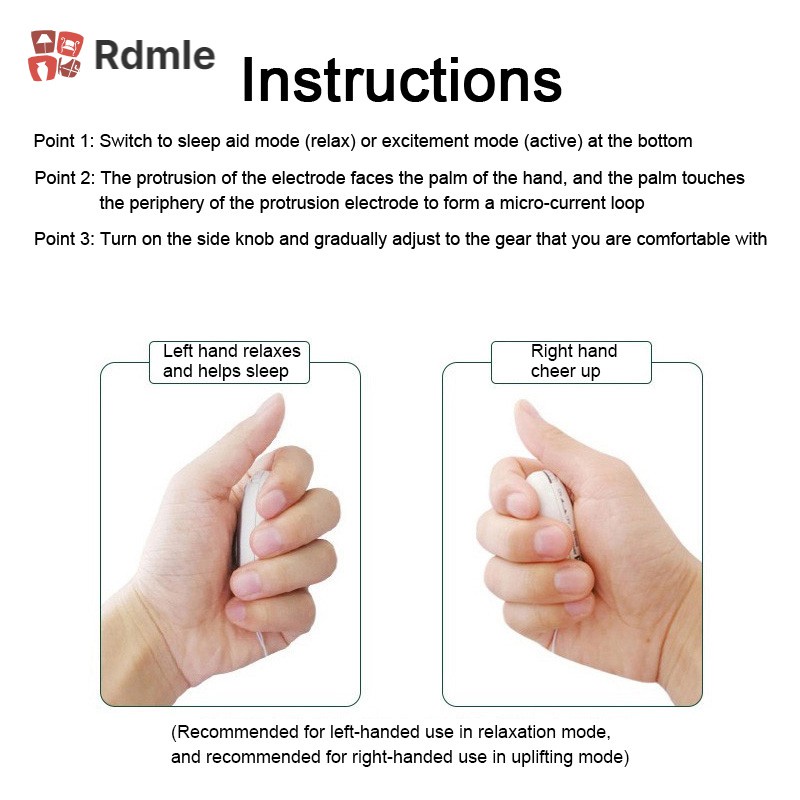 Rdmle

Instructions

Point 1: Switch to sleep aid mode (relax) or excitement mode (active) at the bottom

Point 2: The protrusion of the electrode faces the palm of the hand, and the palm touches the periphery of the protrusion electrode to form a micro-current loop

Point 3: Turn on the side knob and gradually adjust to the gear that you are comfortable with

Left hand relaxes and helps sleep

Right hand cheer up

(Recommended for left-handed use in relaxation mode, and recommended for right-handed use in uplifting mode)