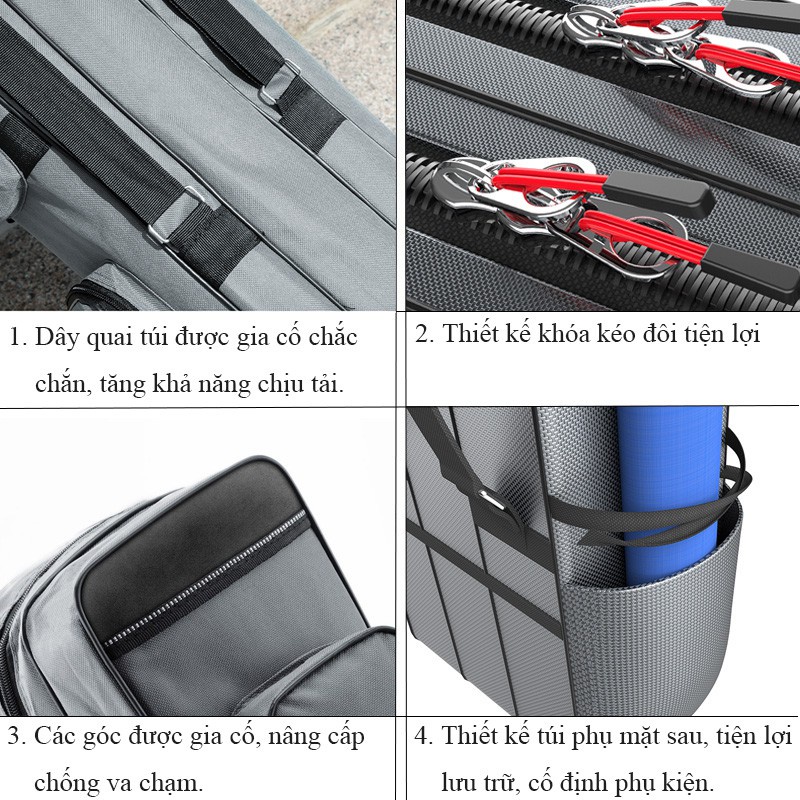 1. Dây quai túi được gia cố chắc chắn, tăng khả năng chịu tải.

2. Thiết kế khóa kéo đôi tiện lợi

3. Các góc được gia cố, nâng cấp chống va chạm.

4. Thiết kế túi phụ mặt sau, tiện lợi lưu trữ, cố định phụ kiện.