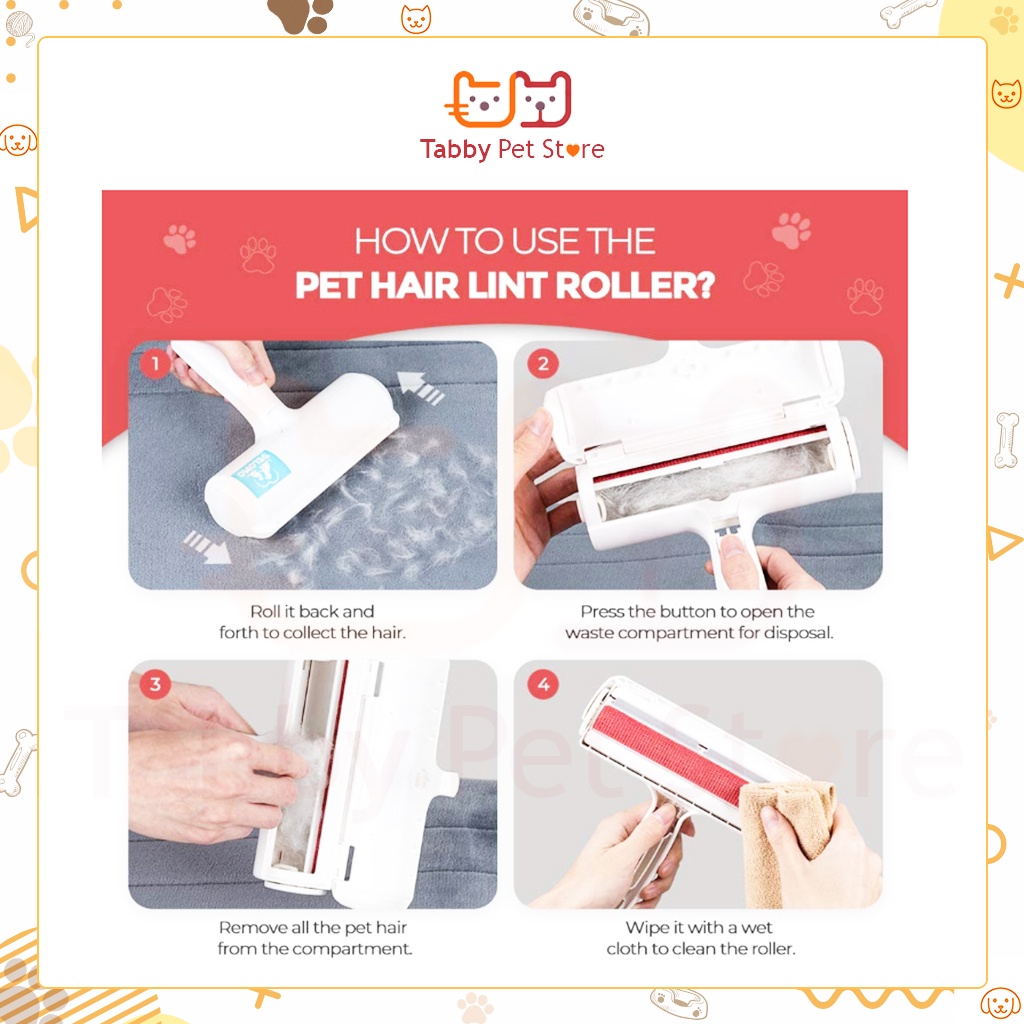 Tabby Pet Store

HOW TO USE THE
PET HAIR LINT ROLLER?

1

Roll it back and forth to collect the hair.

2

Press the button to open the waste compartment for disposal.

3

Remove all the pet hair from the compartment.

4

Wipe it with a wet cloth to clean the roller.

Tabby Pet Store