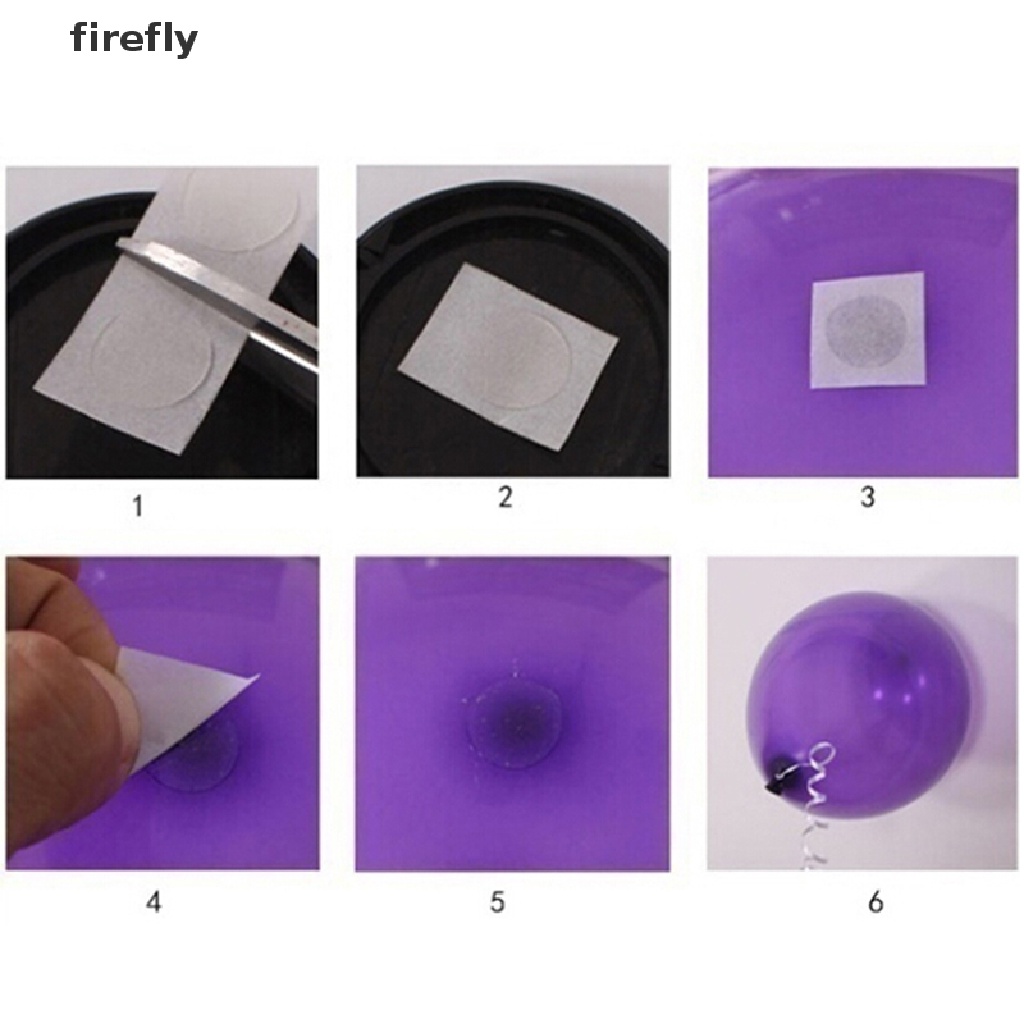 firefly

1

2

3

4

5

6