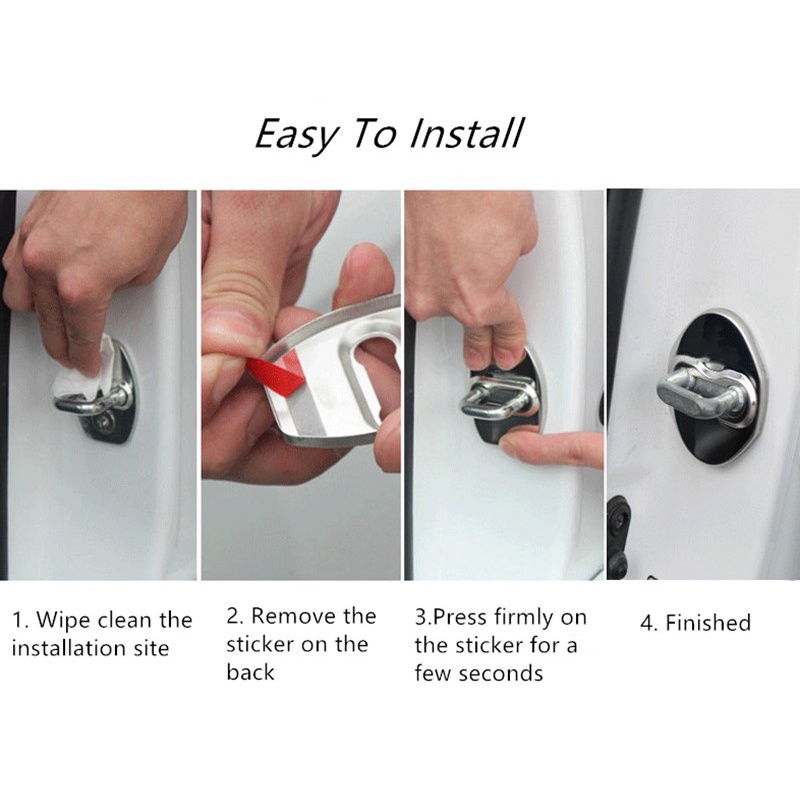 Easy To Install

1. Wipe clean the installation site

2. Remove the sticker on the back

3.Press firmly on the sticker for a few seconds

4. Finished