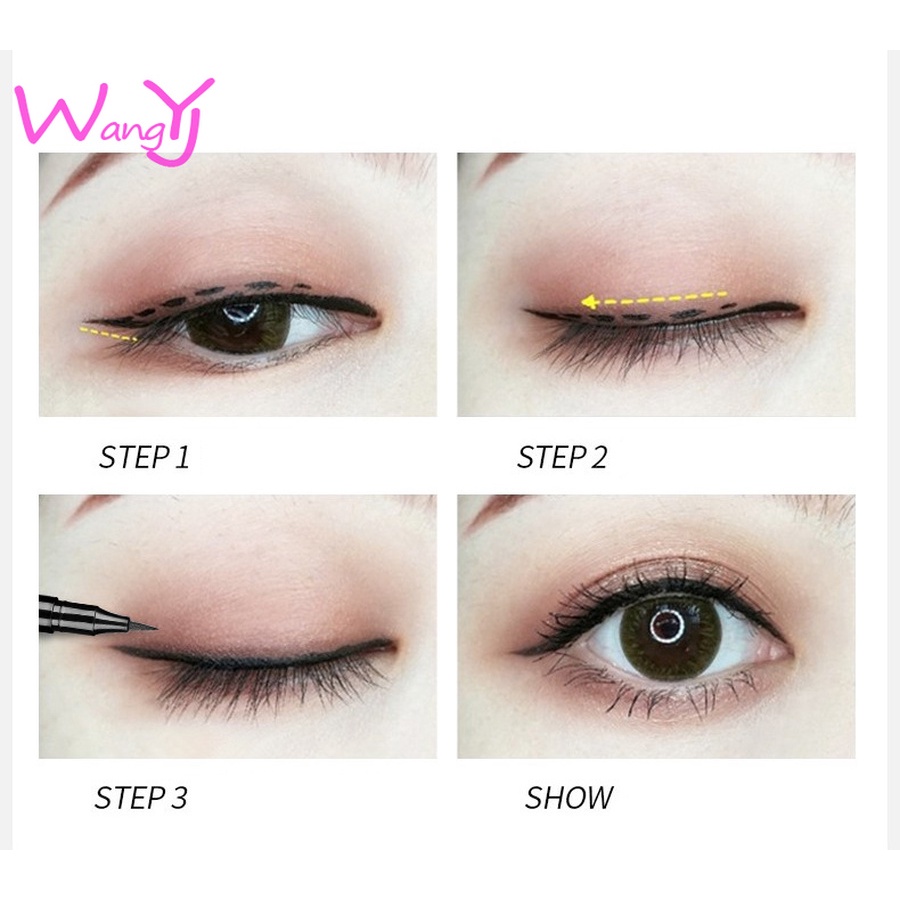 WangYJ

STEP 1

STEP 2

STEP 3

SHOW