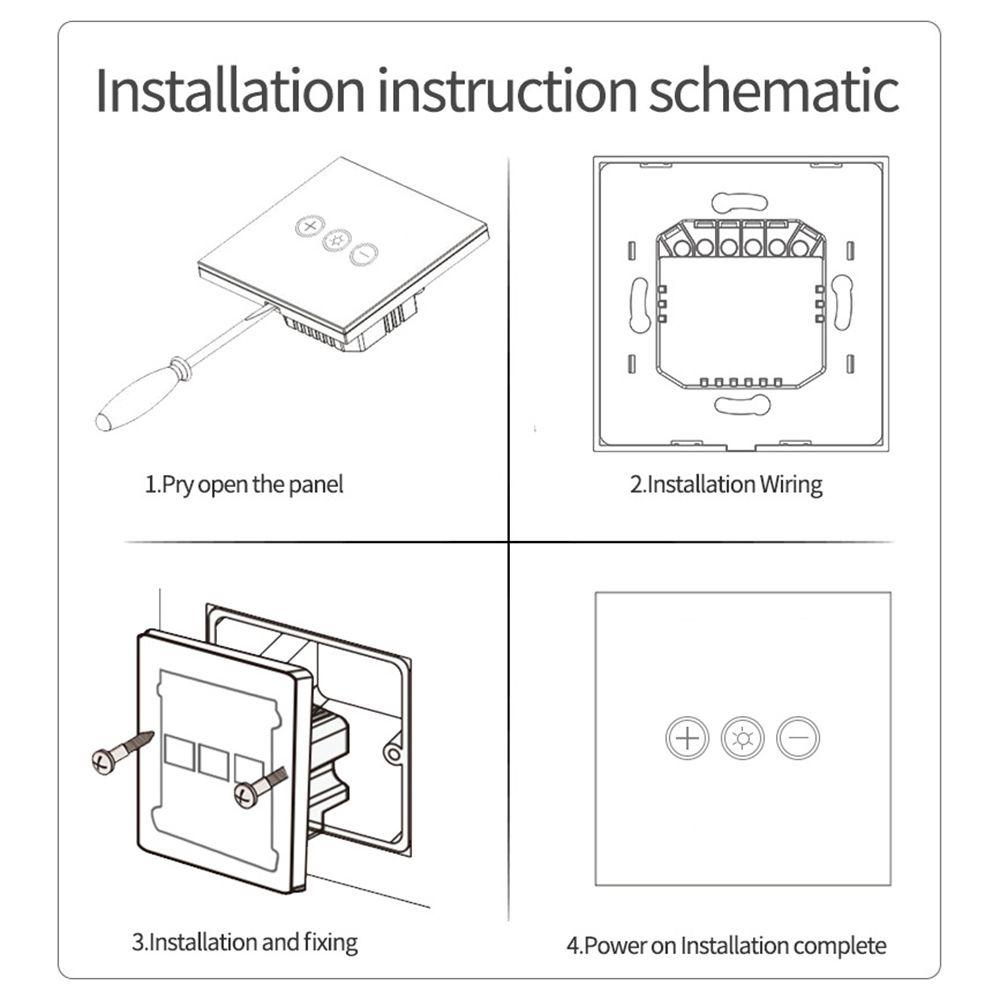 Installation instruction schematic

1.Pry open the panel

2.Installation Wiring

3.Installation and fixing

4.Power on Installation complete