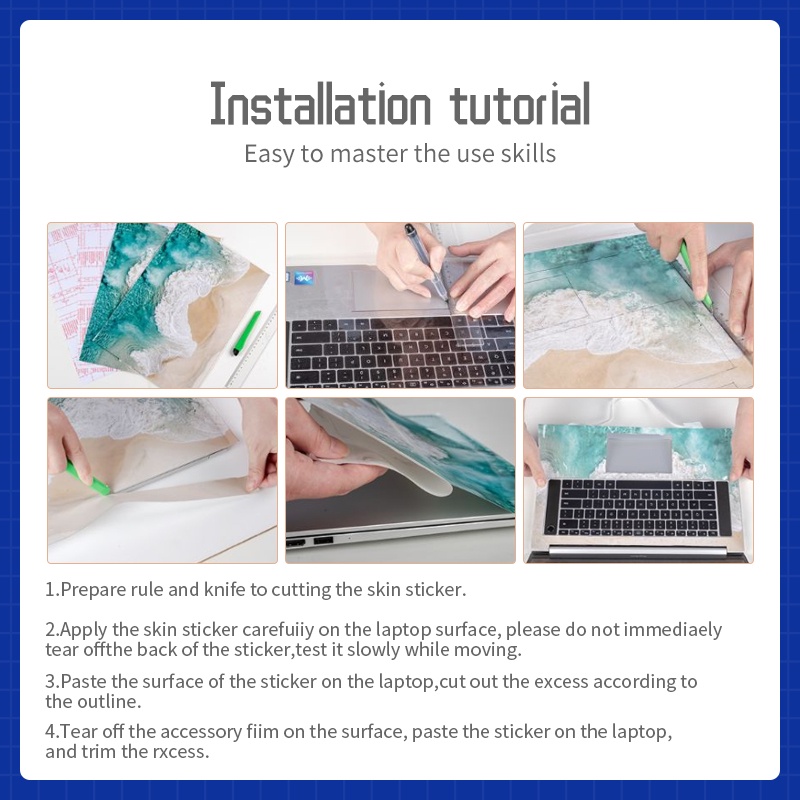 Installation tutorial

Easy to master the use skills

1.Prepare rule and knife to cutting the skin sticker.

2.Apply the skin sticker carefuiiy on the laptop surface, please do not immediaely tear offthe back of the sticker,test it slowly while moving.

3.Paste the surface of the sticker on the laptop,cut out the excess according to the outline.

4.Tear off the accessory fiim on the surface, paste the sticker on the laptop, and trim the rxcess.