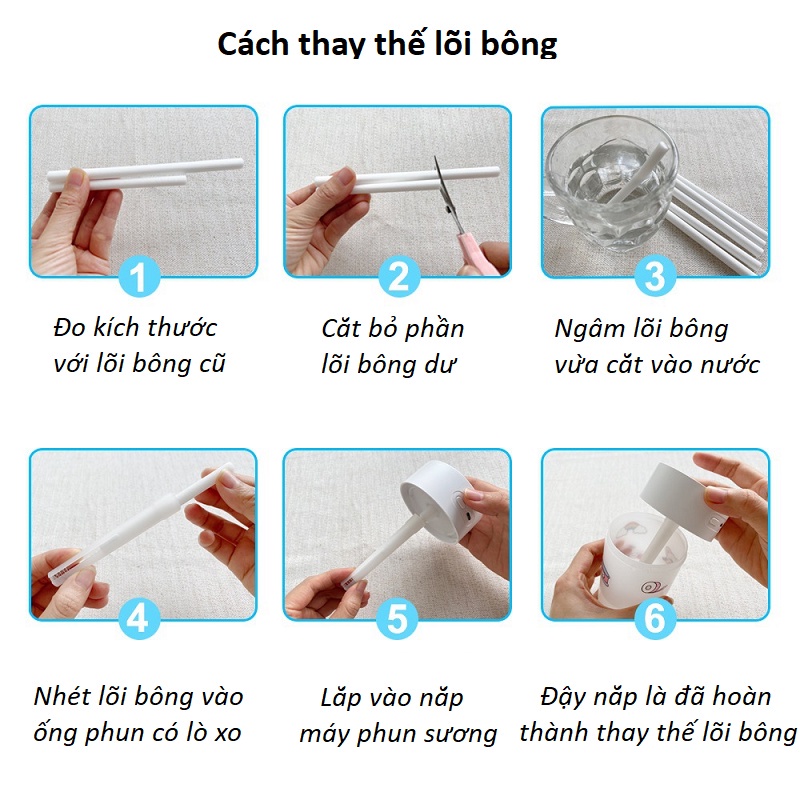 Cách thay thế lõi bông

1

Đo kích thước với lõi bông cũ

2

Cắt bỏ phần lõi bông dư

3

Ngâm lõi bông vừa cắt vào nước

4

Nhét lõi bông vào ống phun có lò xo

5

Lắp vào nắp máy phun sương

6

Đậy nắp là đã hoàn thành thay thế lõi bông