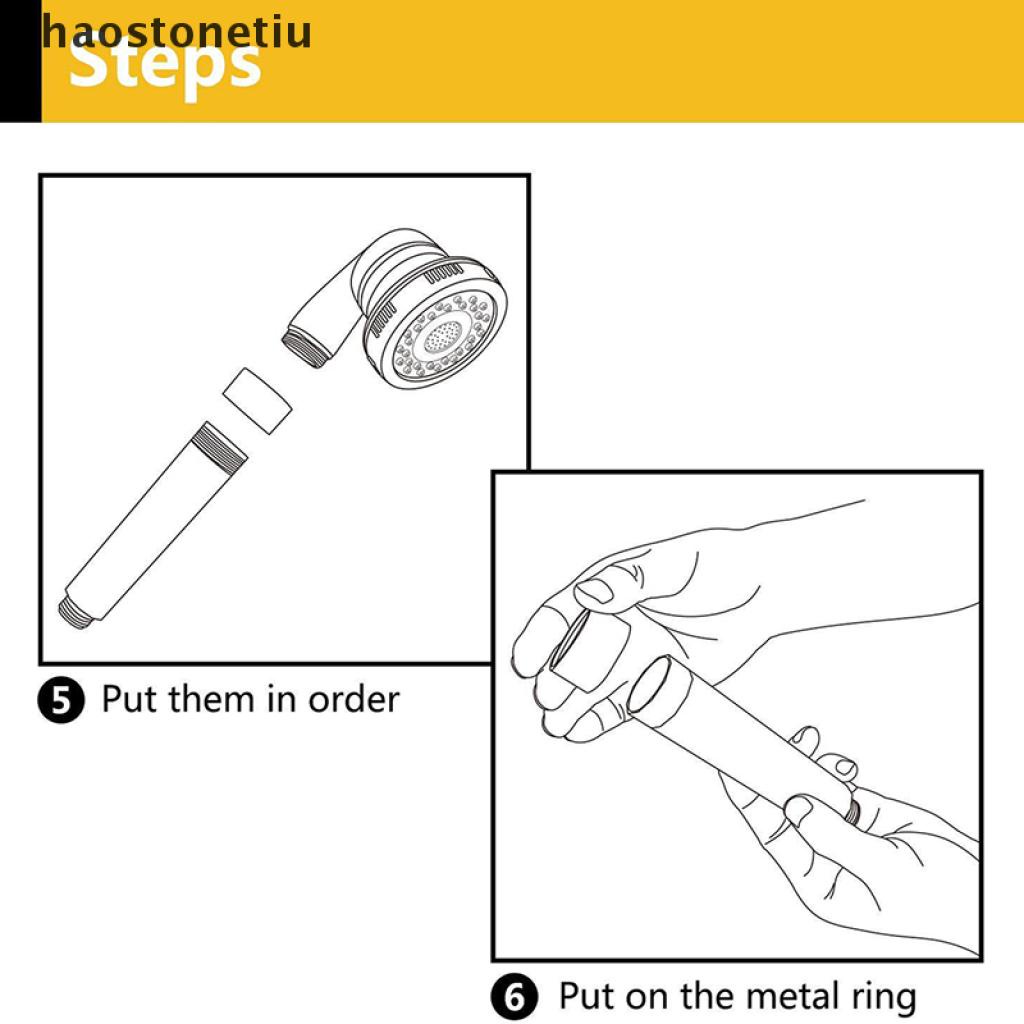 haostonetiu
Steps

5 Put them in order

6 Put on the metal ring