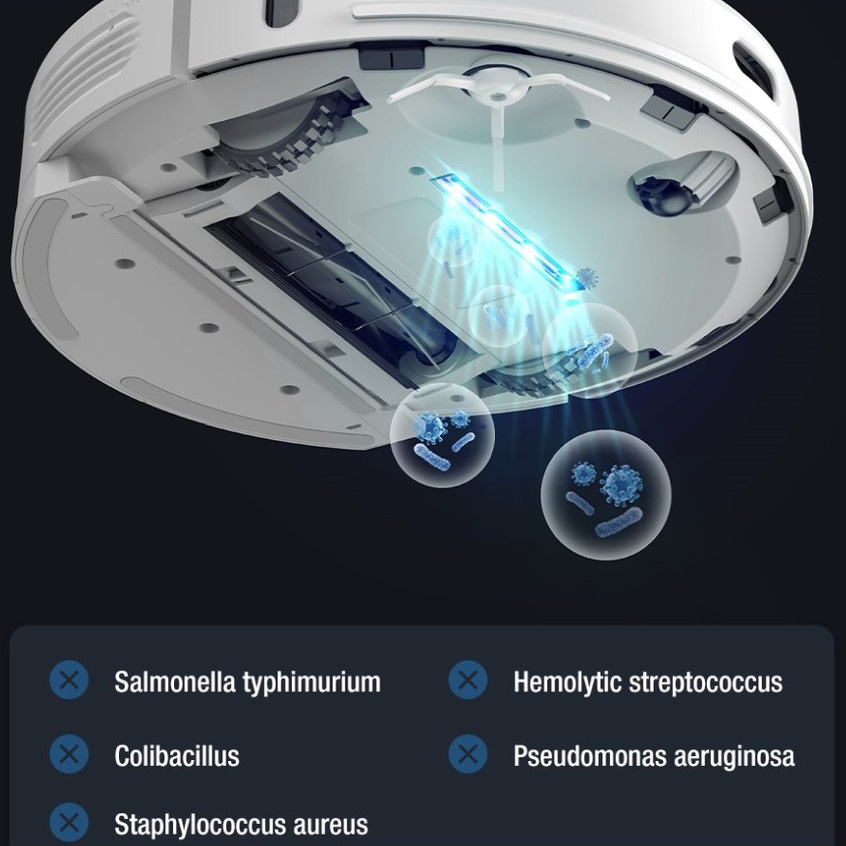 Salmonella typhimurium

Colibacillus

Staphylococcus aureus

Hemolytic streptococcus

Pseudomonas aeruginosa