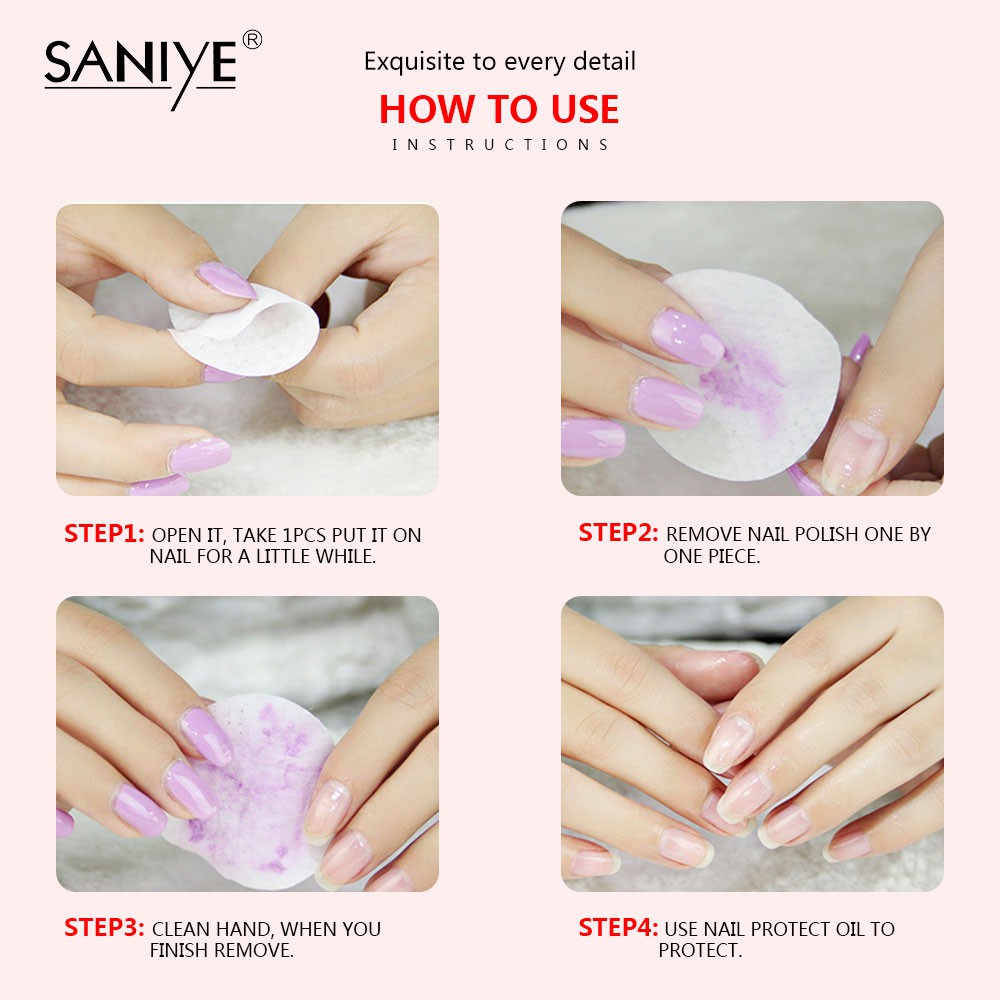 SANIYE®

Exquisite to every detail

HOW TO USE

INSTRUCTIONS

STEP1: OPEN IT, TAKE 1PCS PUT IT ON NAIL FOR A LITTLE WHILE.

STEP2: REMOVE NAIL POLISH ONE BY ONE PIECE.

STEP3: CLEAN HAND, WHEN YOU FINISH REMOVE.

STEP4: USE NAIL PROTECT OIL TO PROTECT.