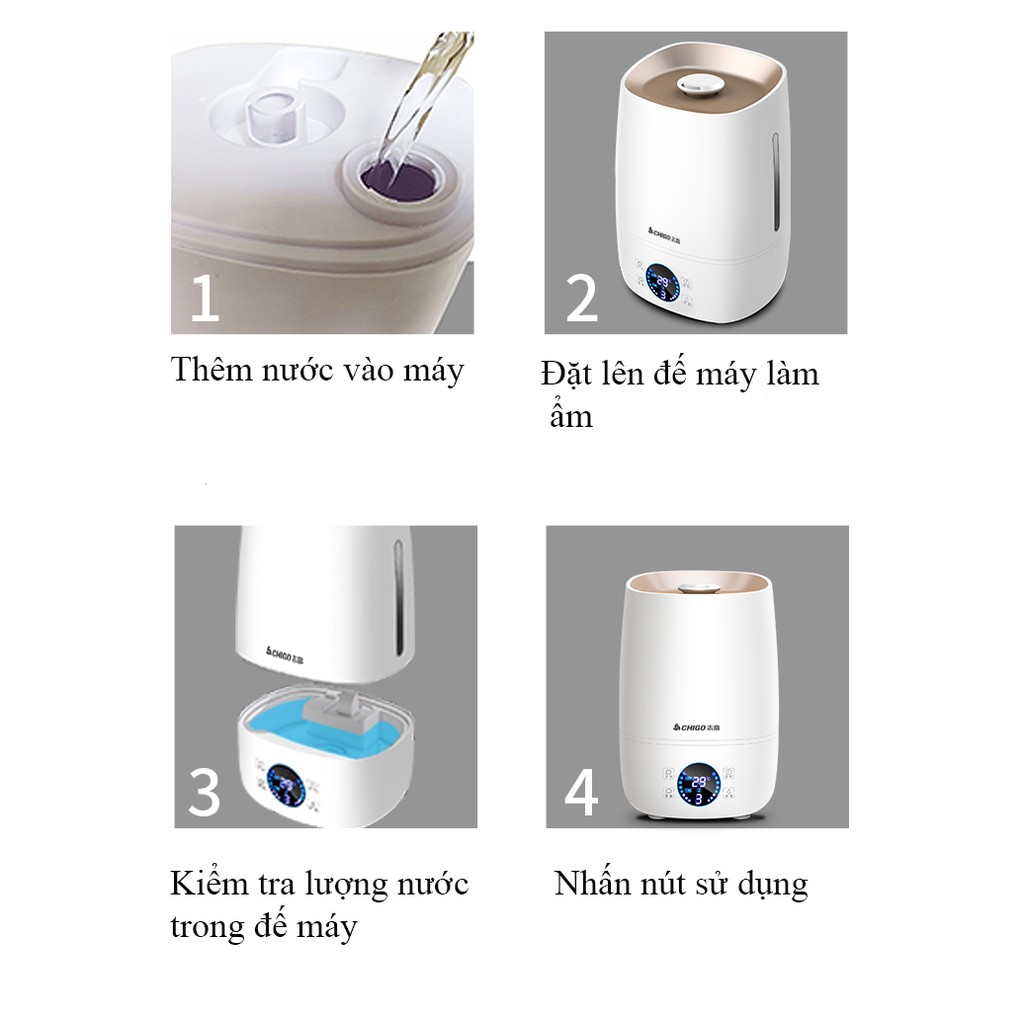 1

Thêm nước vào máy

CHIGO 志高

29

3

2

Đặt lên đế máy làm ẩm

CHIGO 志高

3

Kiểm tra lượng nước trong đế máy

CHIGO 志高

29

3

4

Nhấn nút sử dụng