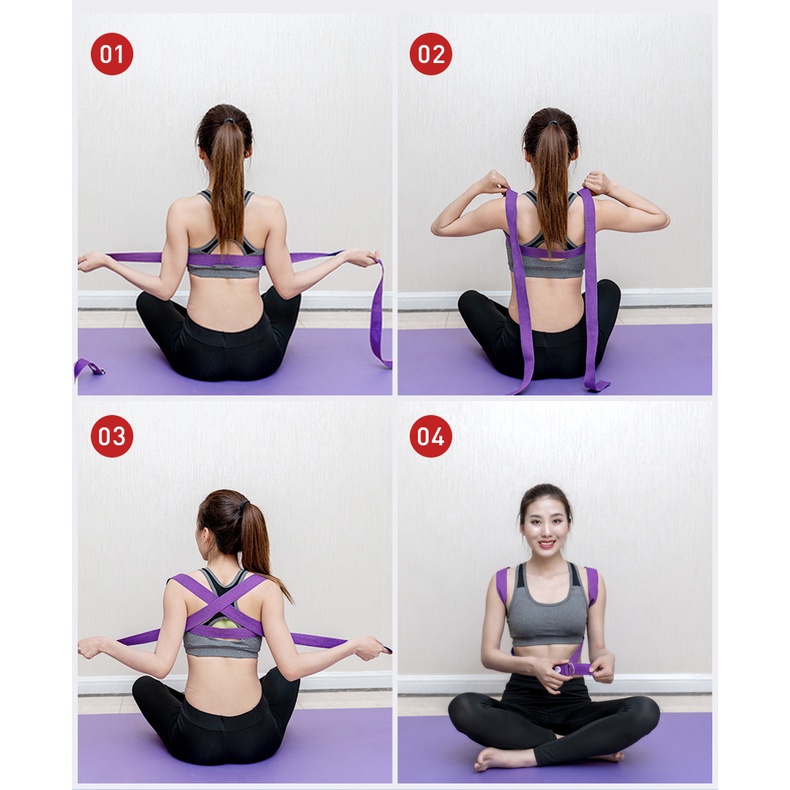 01

02

03

04