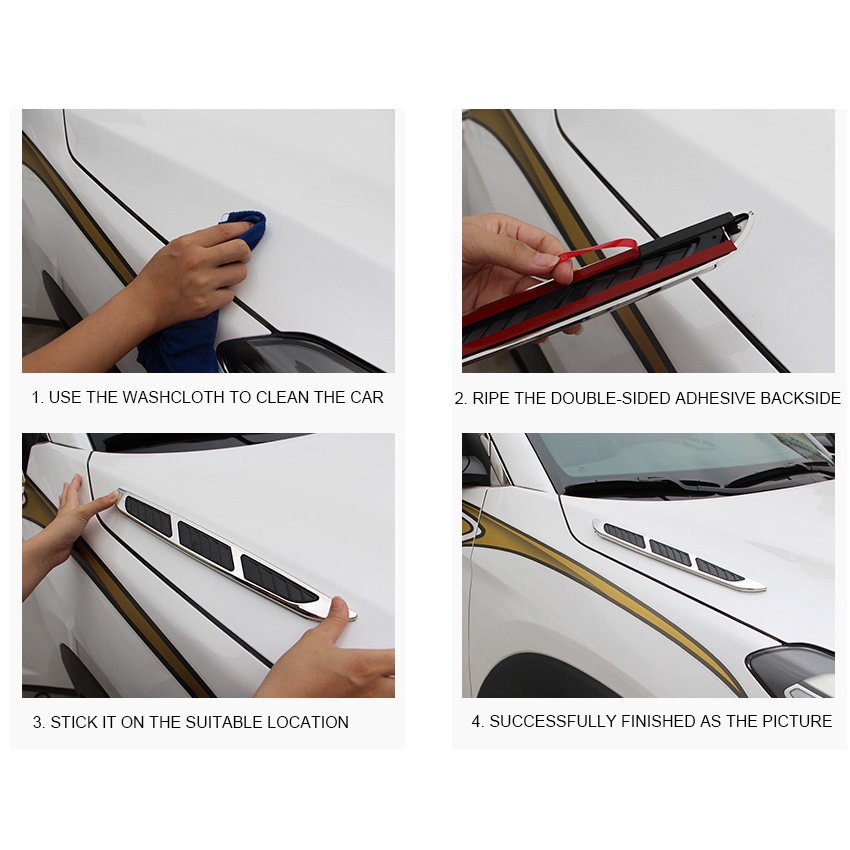 1. USE THE WASHCLOTH TO CLEAN THE CAR

2. RIPE THE DOUBLE-SIDED ADHESIVE BACKSIDE

3. STICK IT ON THE SUITABLE LOCATION

4. SUCCESSFULLY FINISHED AS THE PICTURE