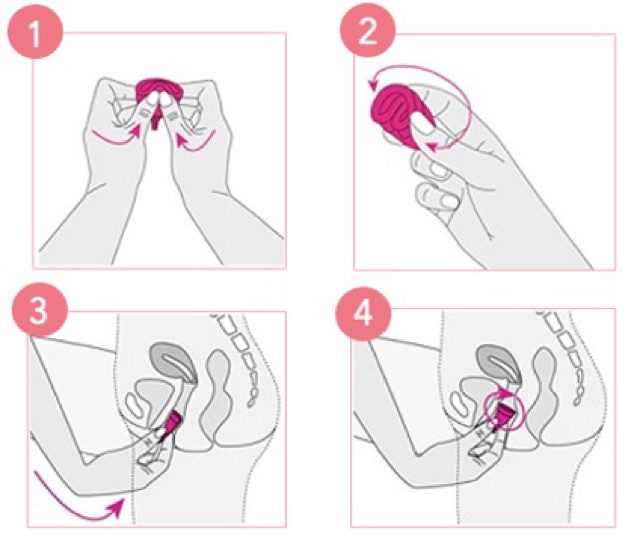 1

2

3

4