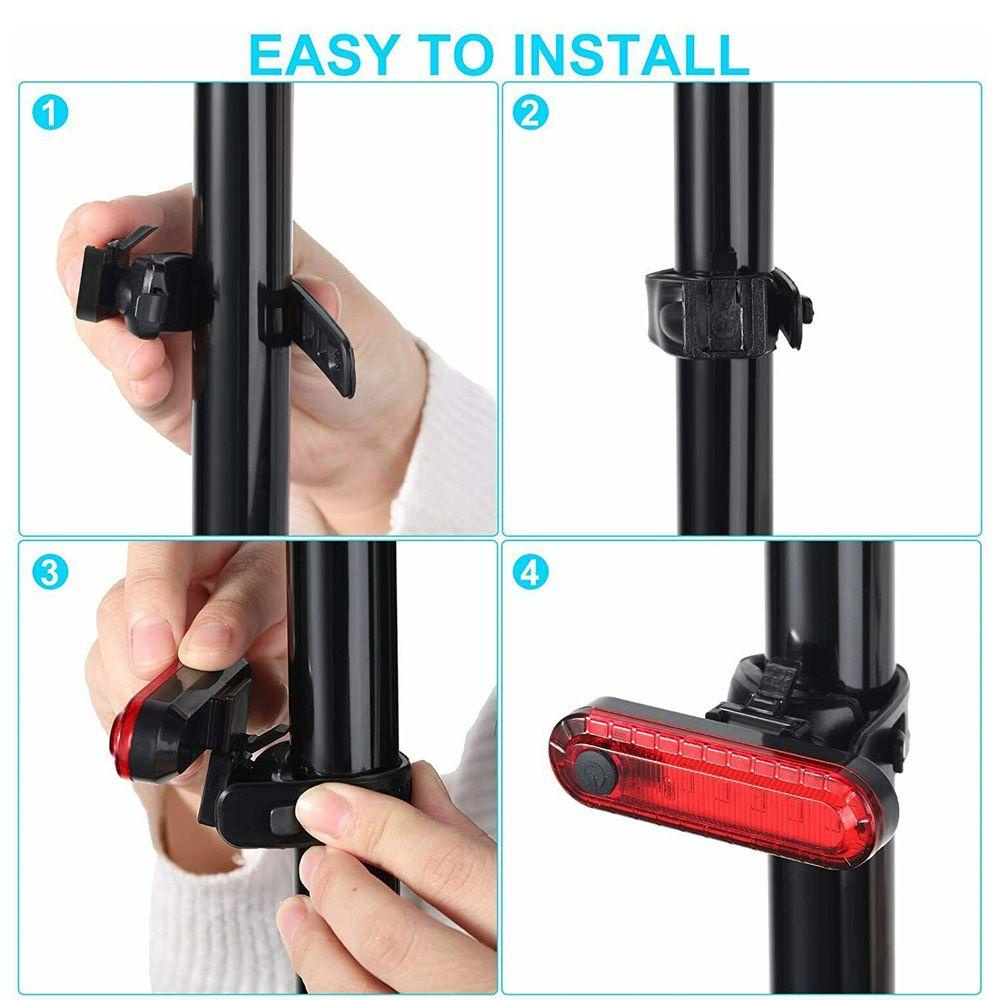 EASY TO INSTALL

1

2

3

4