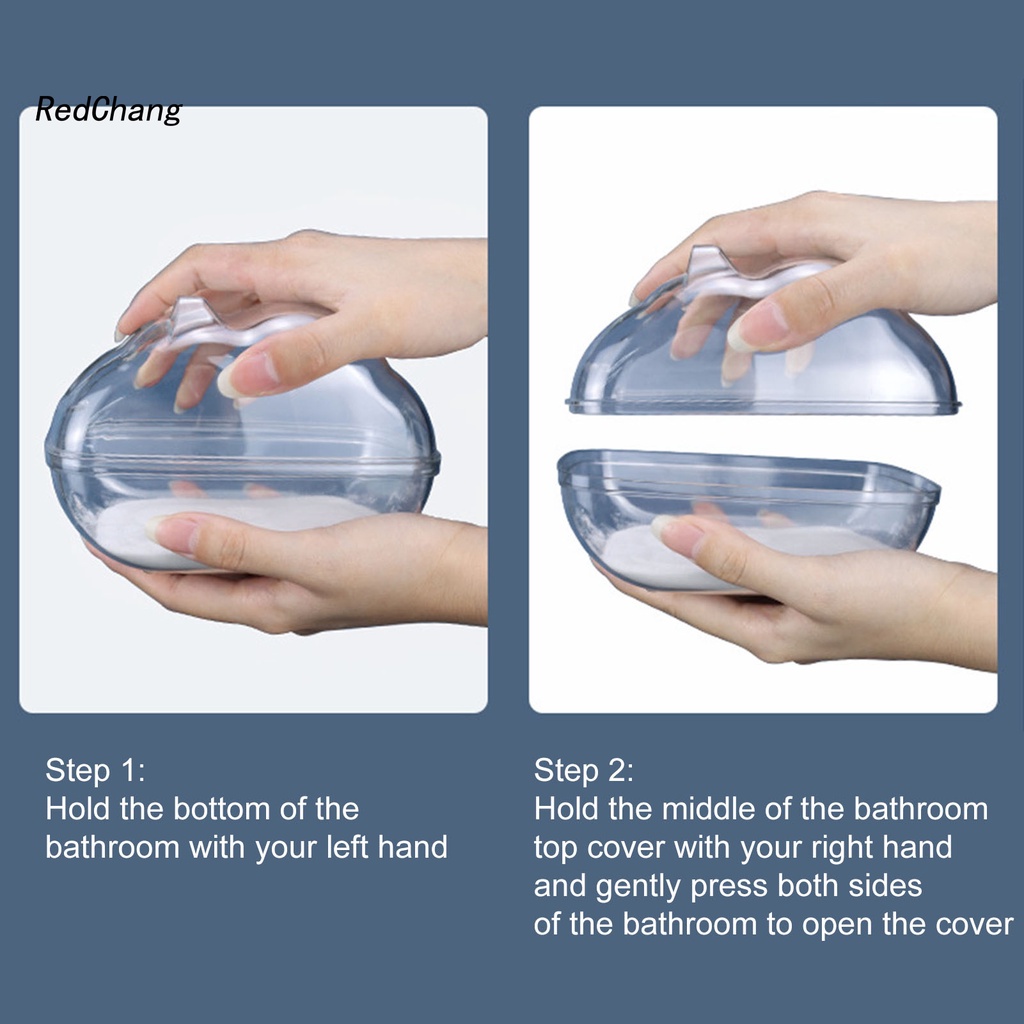 RedChang

Step 1:
Hold the bottom of the bathroom with your left hand

Step 2:
Hold the middle of the bathroom top cover with your right hand and gently press both sides of the bathroom to open the cover