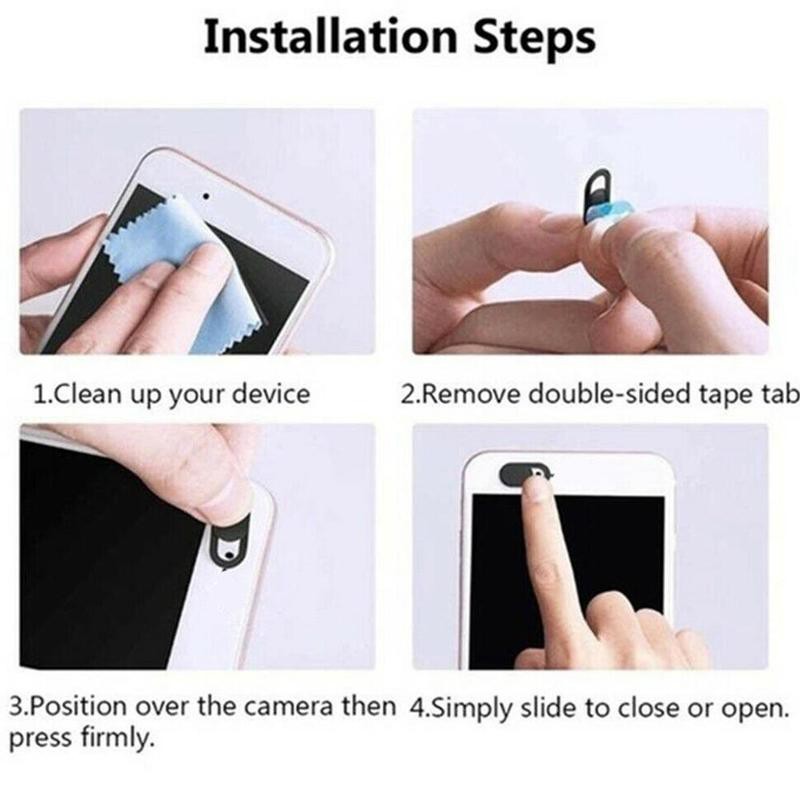 Installation Steps

1.Clean up your device

2.Remove double-sided tape tab

3.Position over the camera then press firmly.

4.Simply slide to close or open.