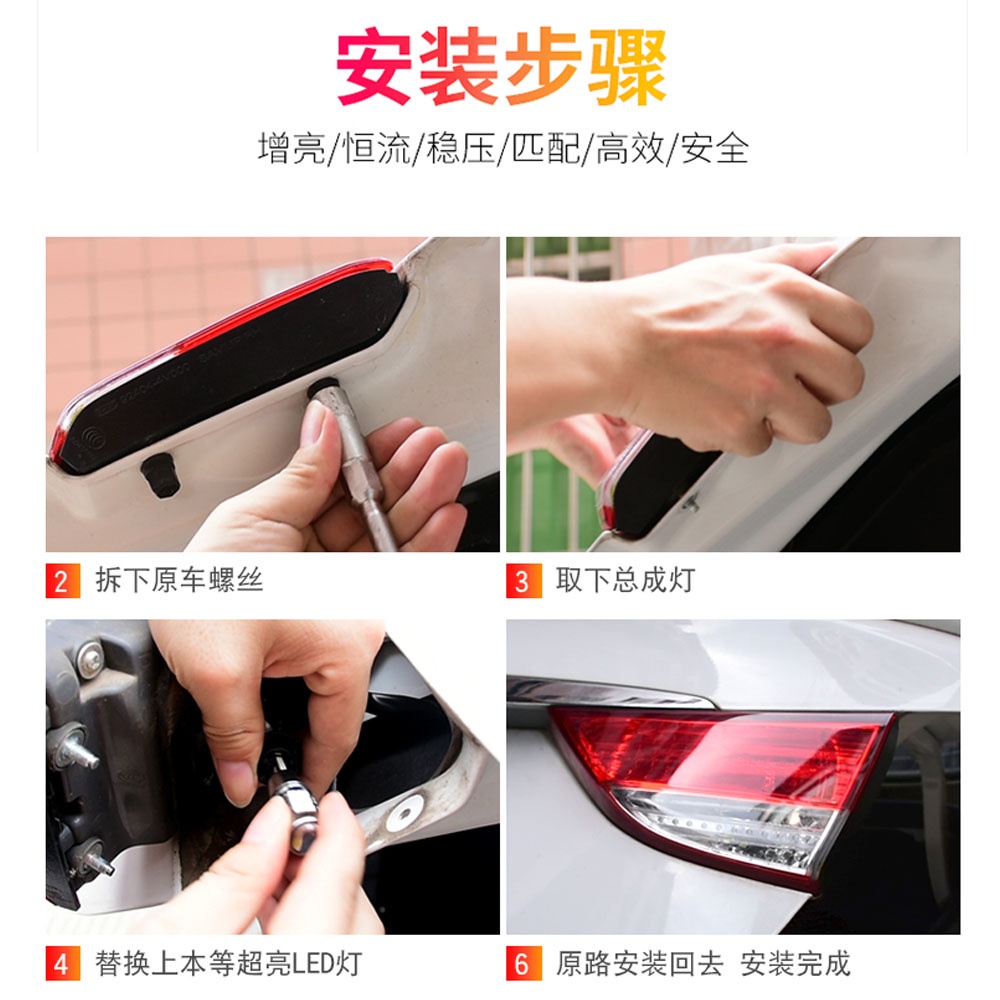 安装步骤

增亮/恒流/稳压/匹配/高效/安全

2 拆下原车螺丝

3 取下总成灯

4 替换上本等超亮LED灯

6 原路安装回去 安装完成