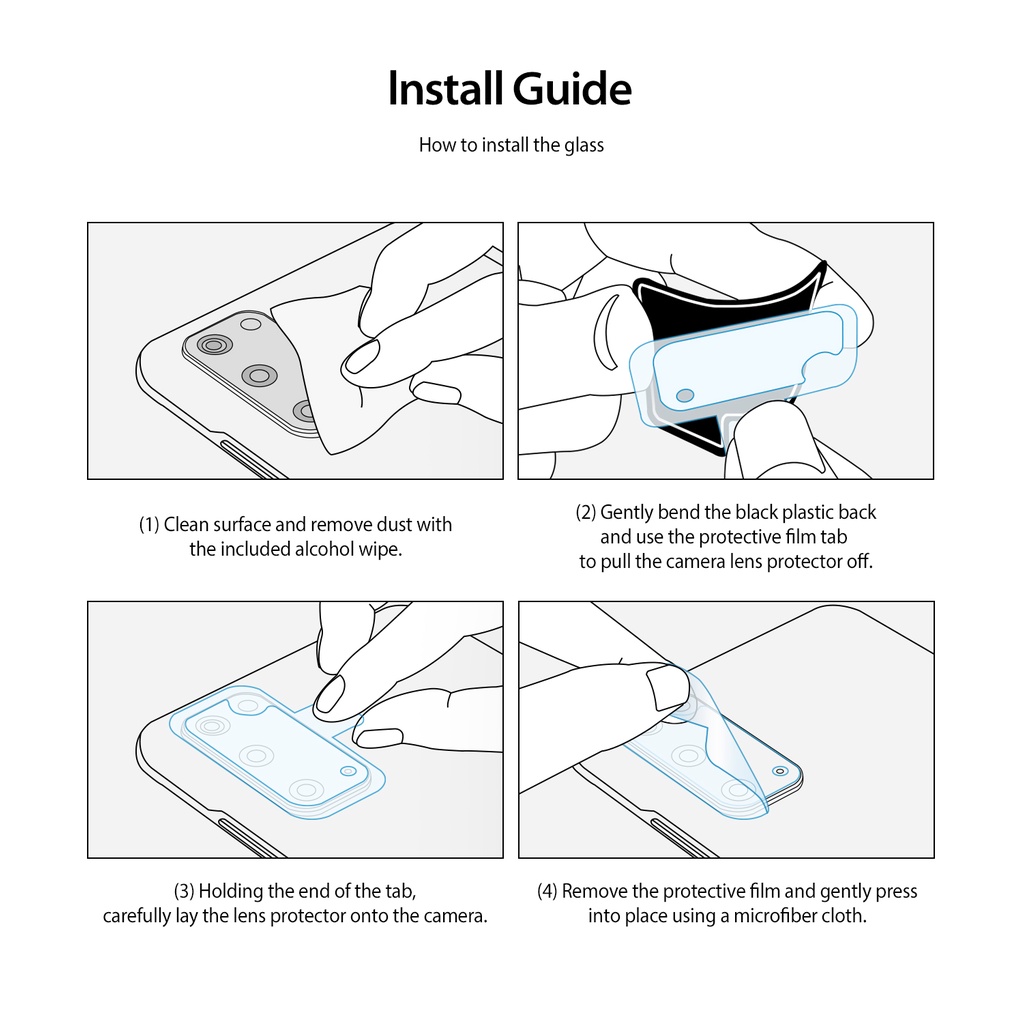 Install Guide

How to install the glass

(1) Clean surface and remove dust with the included alcohol wipe.

(2) Gently bend the black plastic back and use the protective film tab to pull the camera lens protector off.

(3) Holding the end of the tab, carefully lay the lens protector onto the camera.

(4) Remove the protective film and gently press into place using a microfiber cloth.