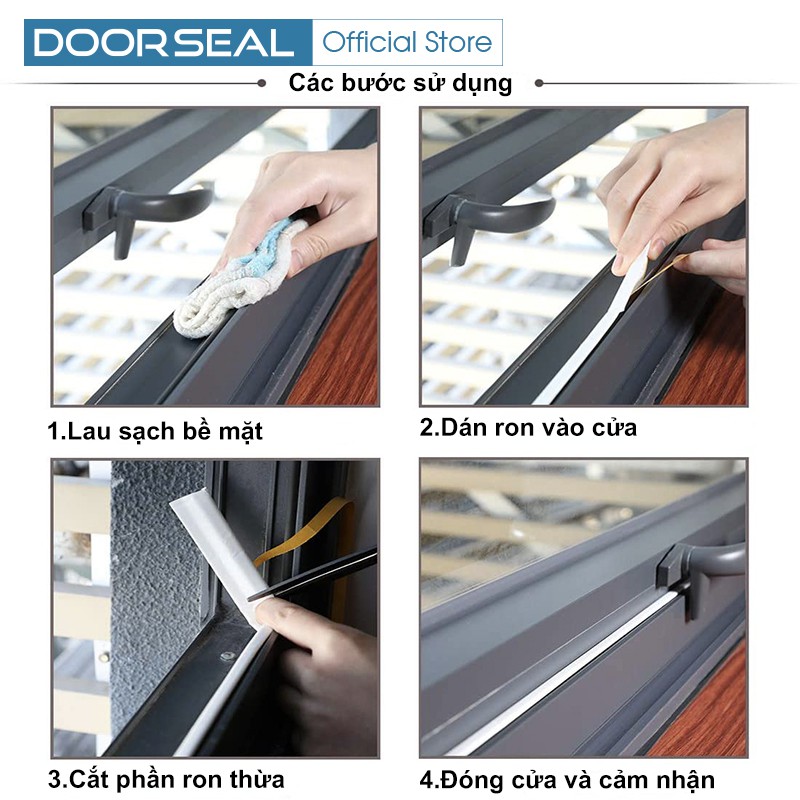 DOORSEAL Official Store

Các bước sử dụng

1.Lau sạch bề mặt

2.Dán ron vào cửa

3.Cắt phần ron thừa

4.Đóng cửa và cảm nhận