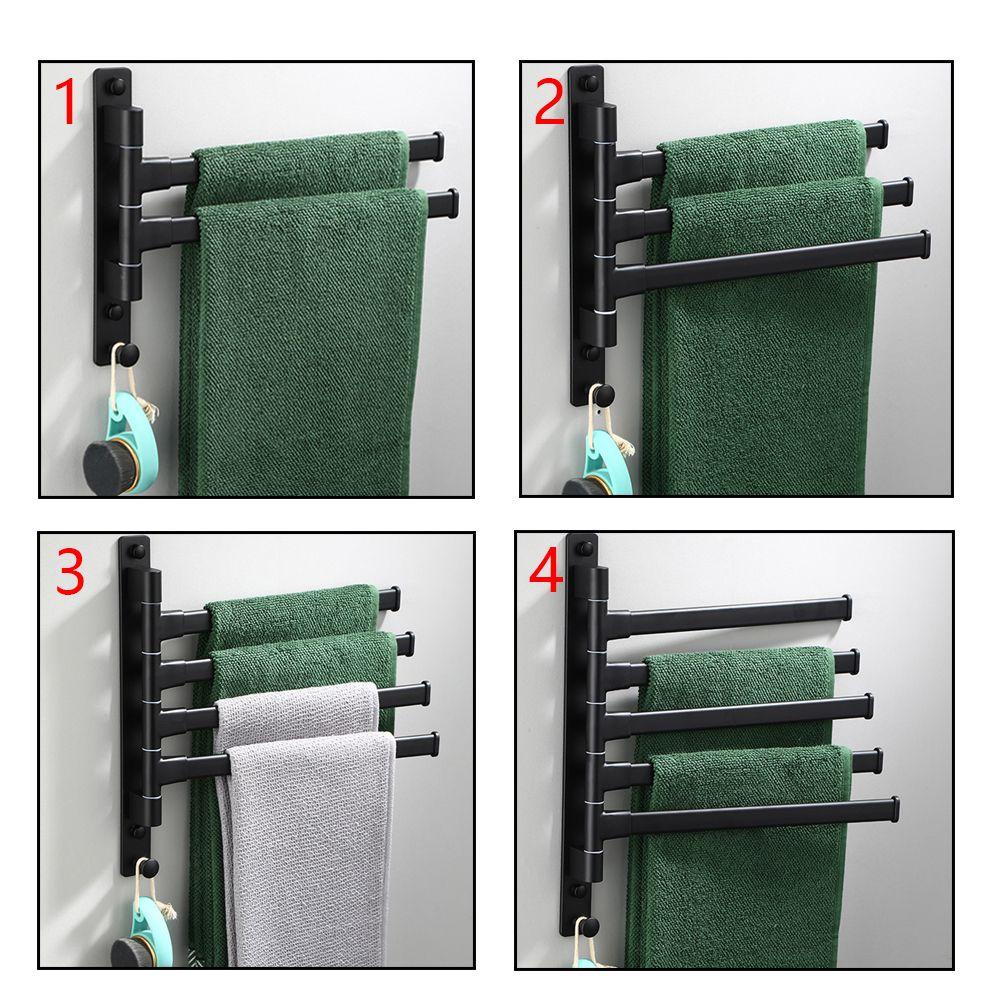 1

2

3

4