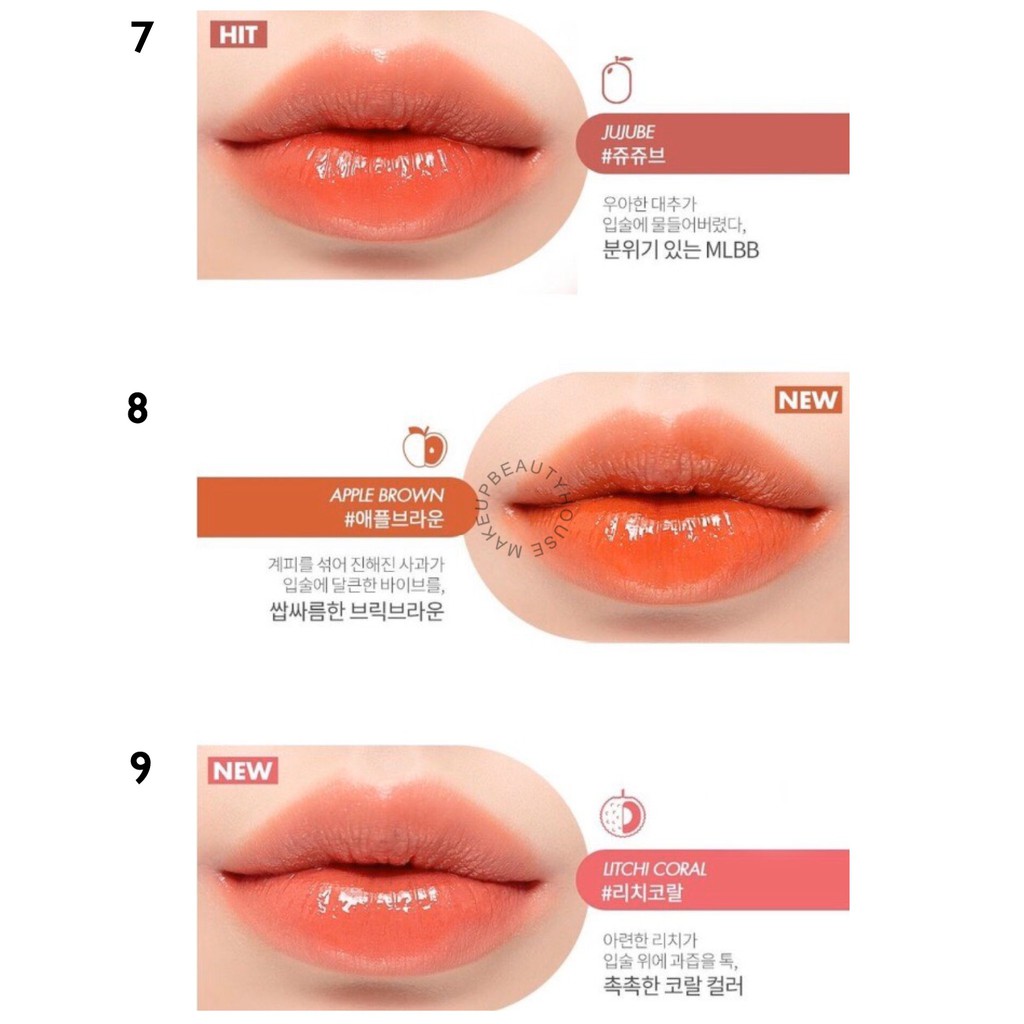 7

HIT

JUJUBE
#쥬쥬브

우아한 대추가
입술에 물들어버렸다,
분위기 있는 MLBB

8

NEW

APPLE BROWN
#애플브라운

계피를 섞어 진해진 사과가
입술에 달큰한 바이브를,
쌉싸름한 브릭브라운

MAKEUPBEAUTYHOUSE

9

NEW

LITCHI CORAL
#리치코랄

아련한 리치가
입술 위에 과즙을 톡,
촉촉한 코랄 컬러